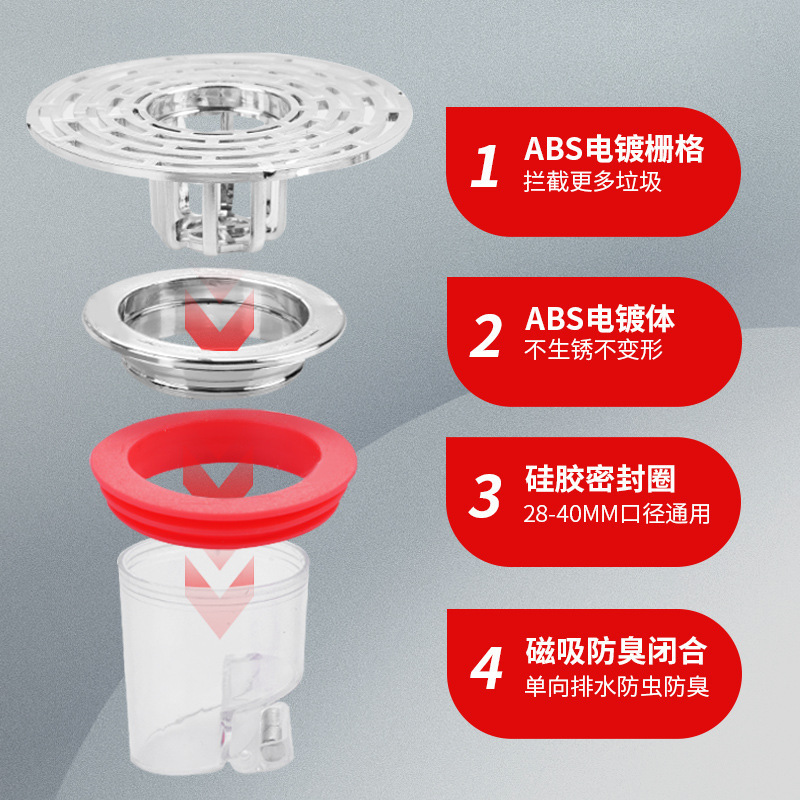 1
ABS电镀栅格
拦截更多垃圾

2
ABS电镀体
不生锈不变形

3
硅胶密封圈
28-40MM口径通用

4
磁吸防臭闭合
单向排水防虫防臭