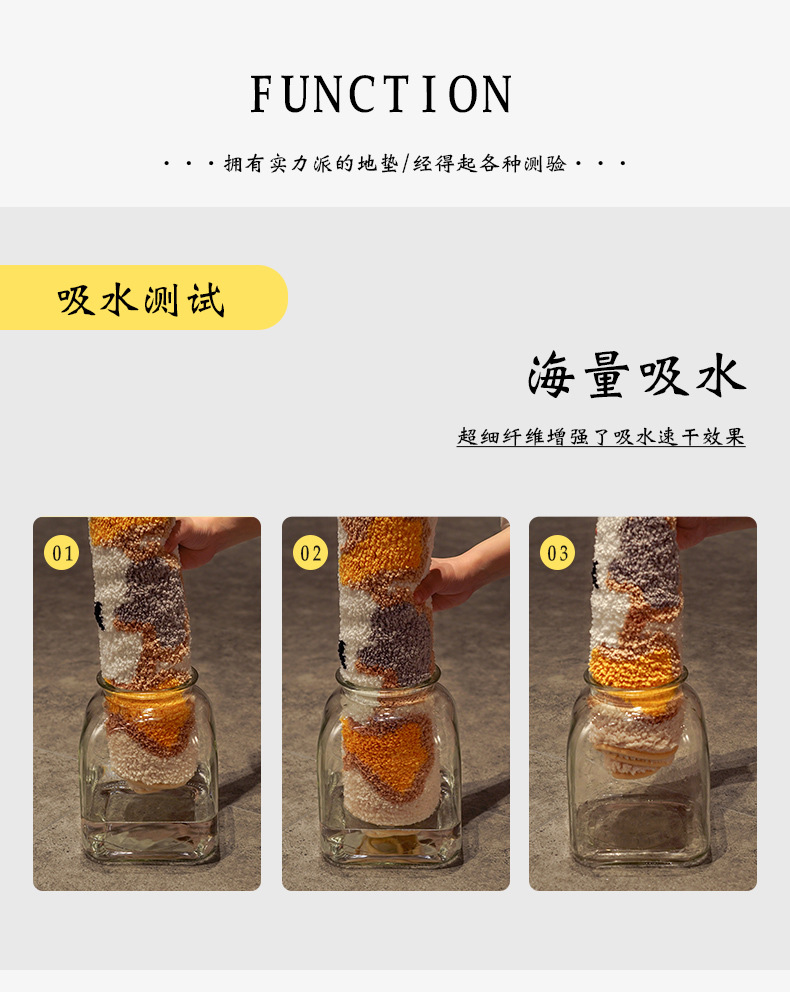 FUNCTION

···拥有实力派的地垫/经得起各种测验···

吸水测试

海量吸水

超细纤维增强了吸水速干效果

01

02

03