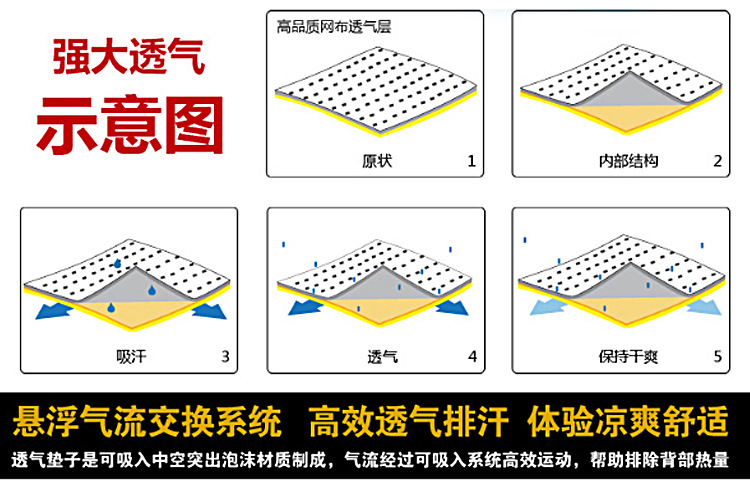 强大透气
示意图

高品质网布透气层

原状 1

内部结构 2

吸汗 3

透气 4

保持干爽 5

悬浮气流交换系统 高效透气排汗 体验凉爽舒适

透气垫子是可吸入中空突出泡沫材质制成，气流经过可吸入系统高效运动，帮助排除背部热量