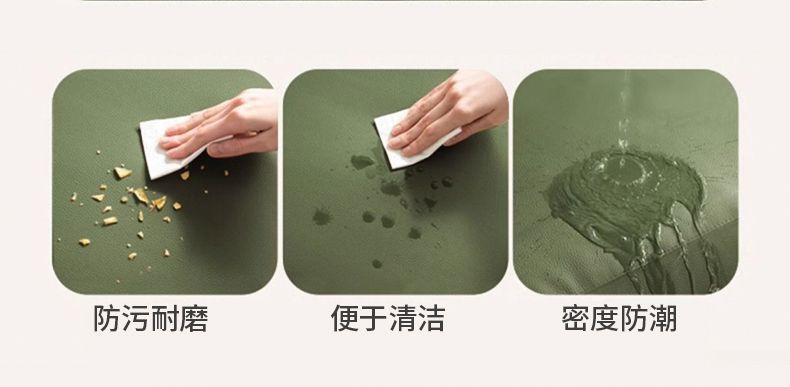 防污耐磨

便于清洁

密度防潮