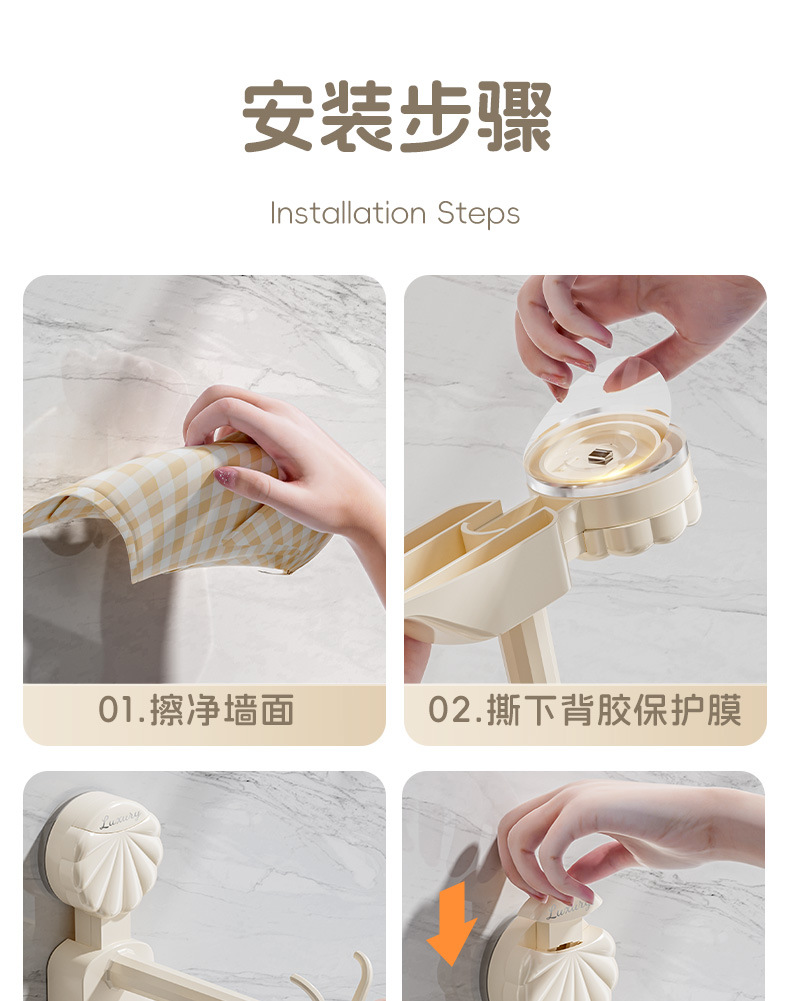 安装步骤

Installation Steps

01.擦净墙面

02.撕下背胶保护膜

Luxury

Luxury