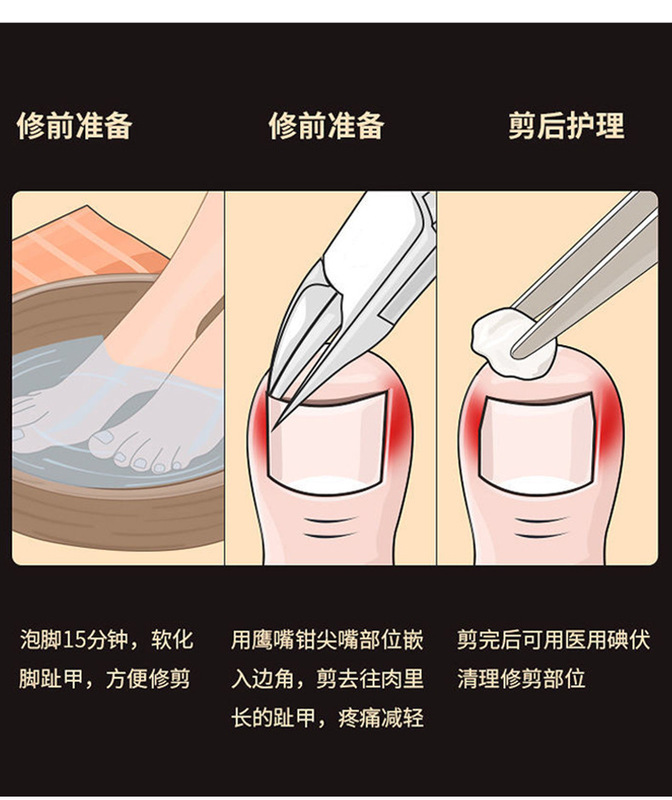 修前准备

修前准备

剪后护理

泡脚15分钟，软化脚趾甲，方便修剪

用鹰嘴钳尖嘴部位嵌入边角，剪去往肉里长的趾甲，疼痛减轻

剪完后可用医用碘伏清理修剪部位