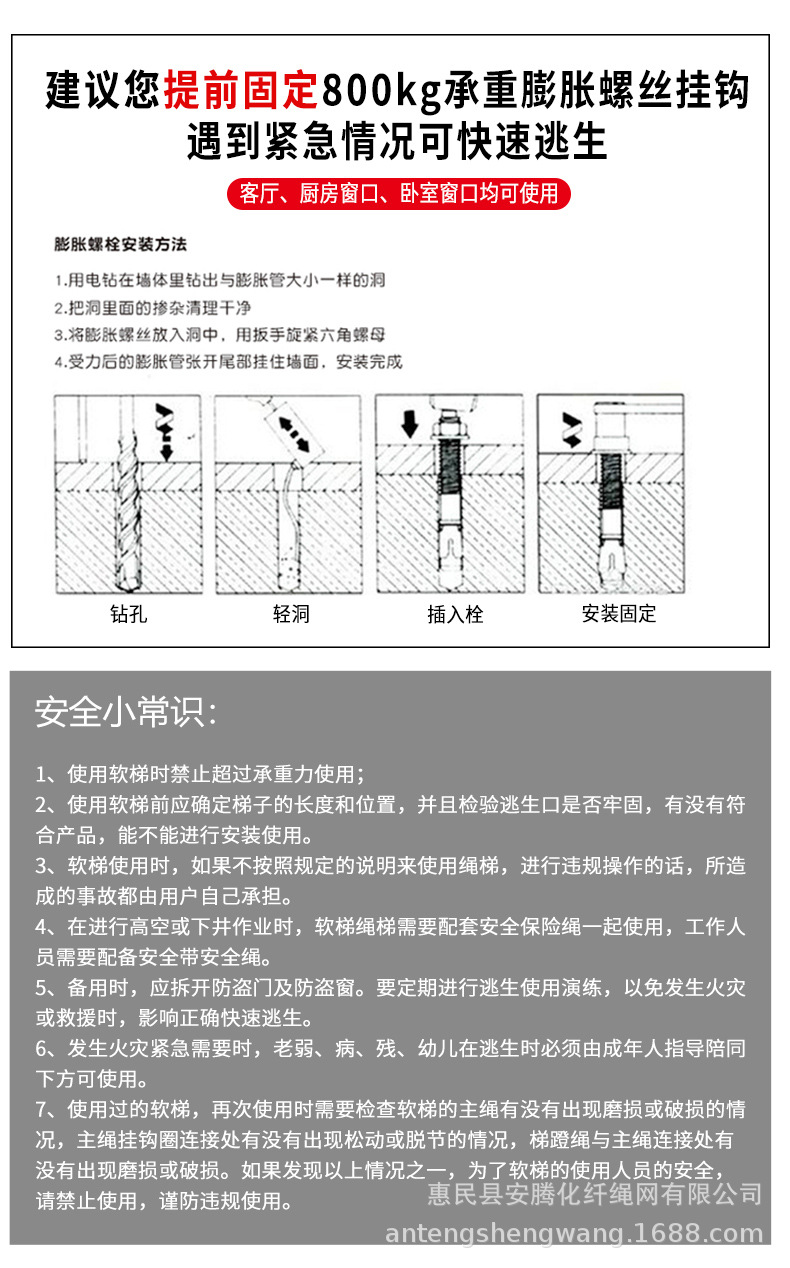 建议您提前固定800kg承重膨胀螺丝挂钩
遇到紧急情况可快速逃生

客厅、厨房窗口、卧室窗口均可使用

膨胀螺栓安装方法

1.用电钻在墙体里钻出与膨胀管大小一样的洞
2.把洞里面的掺杂清理干净
3.将膨胀螺丝放入洞中，用扳手旋紧六角螺母
4.受力后的膨胀管张开尾部挂住墙面，安装完成

钻孔 轻洞 插入栓 安装固定

安全小常识:

1、使用软梯时禁止超过承重力使用；
2、使用软梯前应确定梯子的长度和位置，并且检验逃生口是否牢固，有没有符合产品，能不能进行安装使用。
3、软梯使用时，如果不按照规定的说明来使用绳梯，进行违规操作的话，所造成的事故都由用户自己承担。
4、在进行高空或下井作业时，软梯绳梯需要配套安全保险绳一起使用，工作人员需要配备安全带安全绳。
5、备用时，应拆开防盗门及防盗窗。要定期进行逃生使用演练，以免发生火灾或救援时，影响正确快速逃生。
6、发生火灾紧急需要时，老弱、病、残、幼儿在逃生时必须由成年人指导陪同下方可使用。
7、使用过的软梯，再次使用时需要检查软梯的主绳有没有出现磨损或破损的情况，主绳挂钩圈连接处有没有出现松动或脱节的情况，梯蹬绳与主绳连接处有没有出现磨损或破损。如果发现以上情况之一，为了软梯的使用人员的安全，请禁止使用，谨防违规使用。

惠民县安腾化纤绳网有限公司
antengshengwang.1688.com