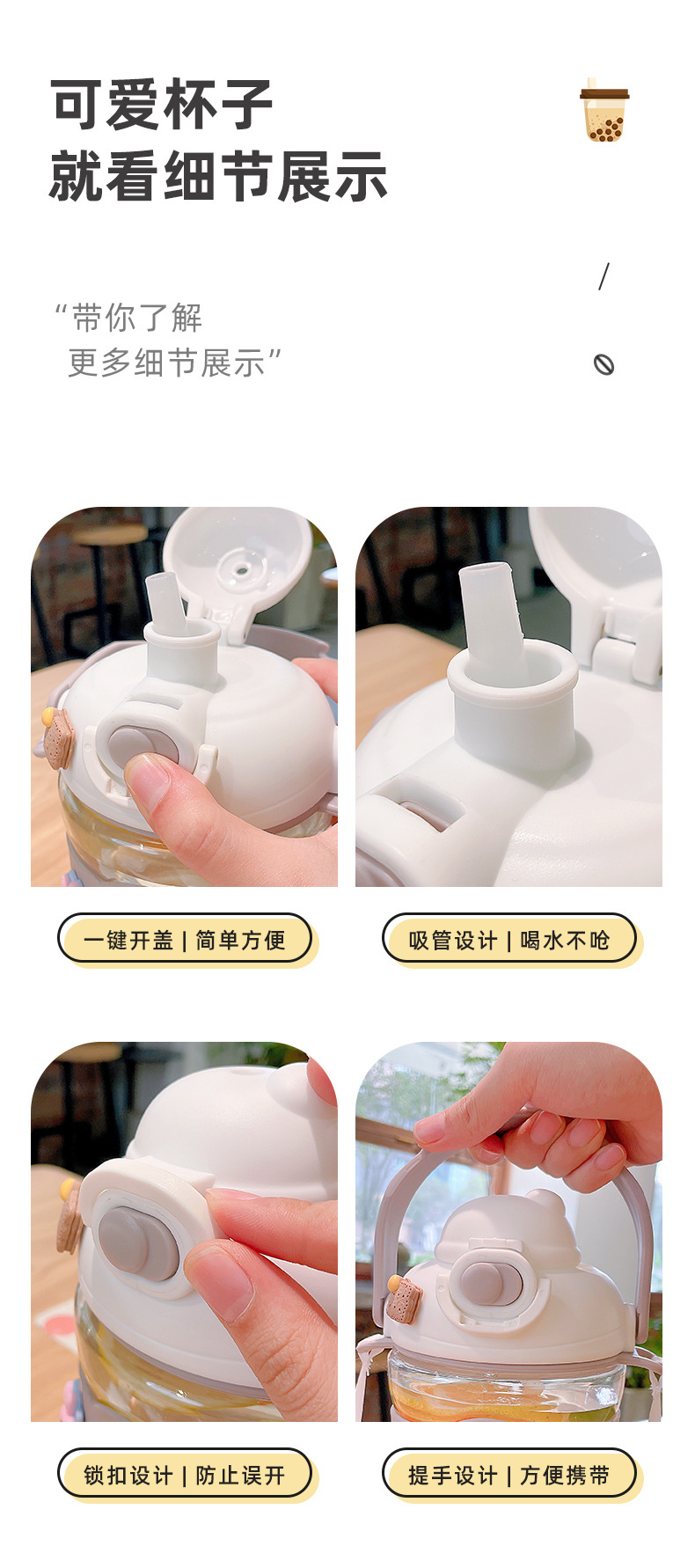 可爱杯子
就看细节展示

“带你了解
更多细节展示”

一键开盖 | 简单方便

吸管设计 | 喝水不呛

锁扣设计 | 防止误开

提手设计 | 方便携带