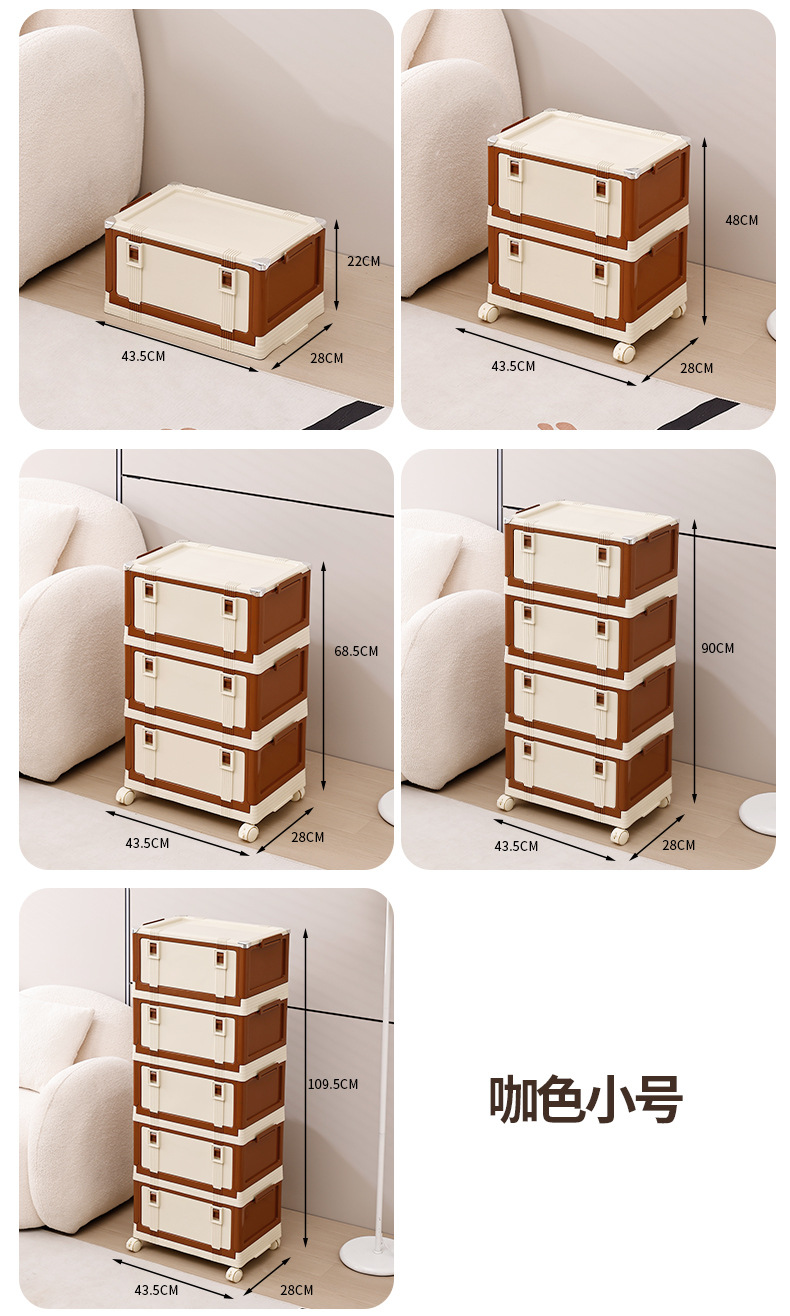 22CM
43.5CM
28CM

48CM
43.5CM
28CM

68.5CM
43.5CM
28CM

90CM
43.5CM
28CM

109.5CM
43.5CM
28CM

咖色小号