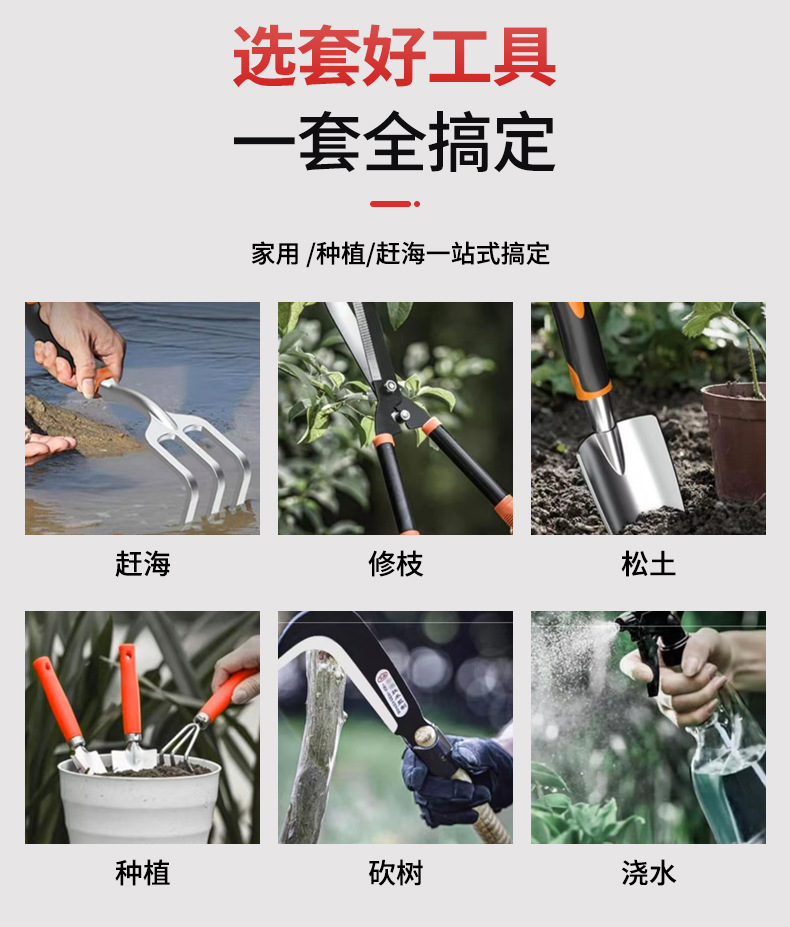 选套好工具
一套全搞定

家用 /种植/赶海一站式搞定

赶海

修枝

松土

种植

砍树

浇水