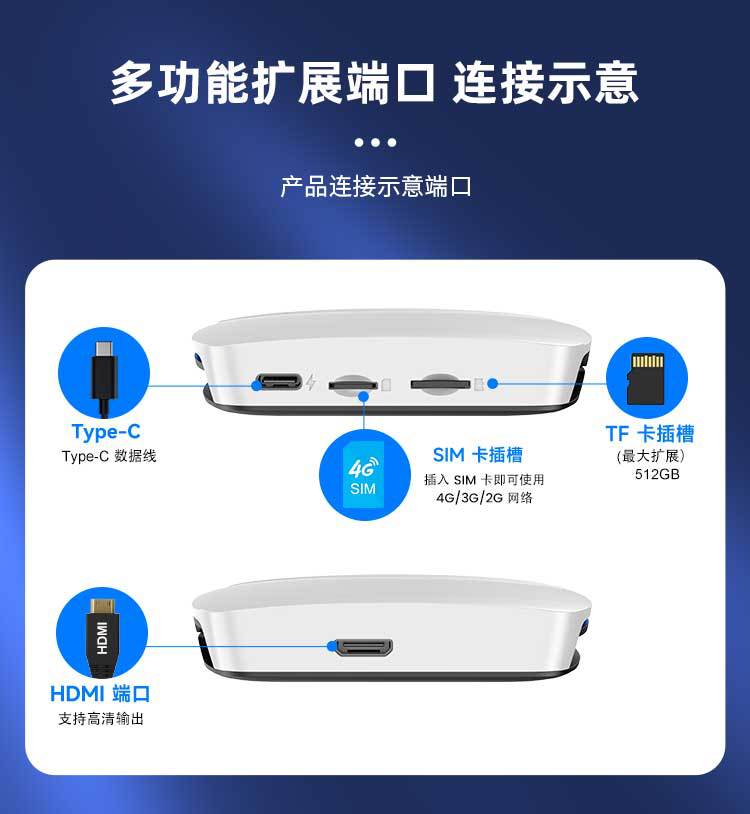 多功能扩展端口 连接示意

产品连接示意端口

Type-C
Type-C 数据线

4G
SIM

SIM 卡插槽
插入 SIM 卡即可使用
4G/3G/2G 网络

TF 卡插槽
(最大扩展)
512GB

HDMI

HDMI 端口
支持高清输出