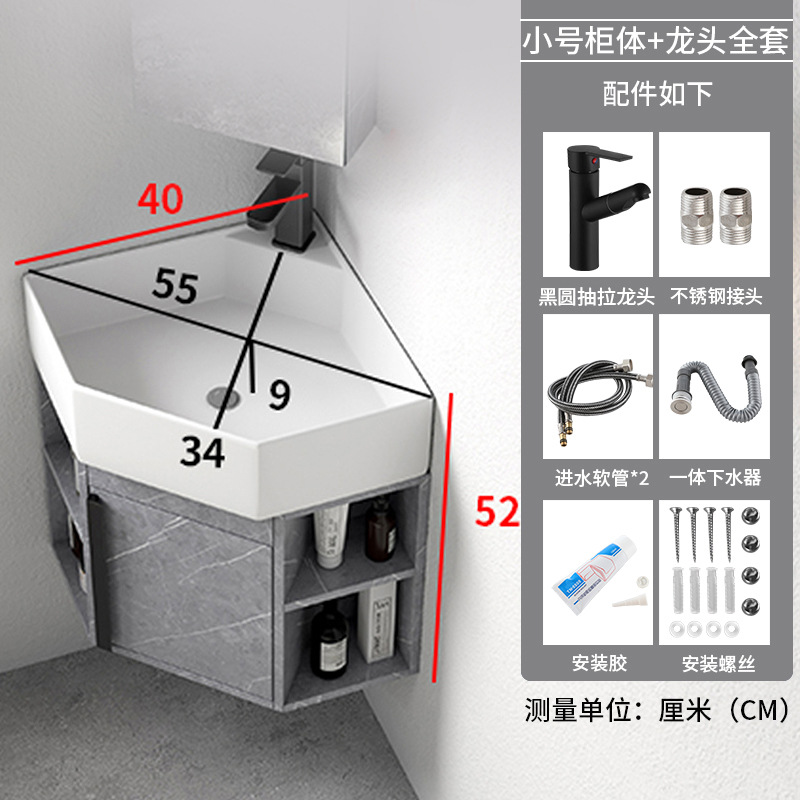 40

55

9

34

52

小号柜体+龙头全套

配件如下

黑圆抽拉龙头

不锈钢接头

进水软管*2

一体下水器

安装胶

安装螺丝

测量单位：厘米（CM）