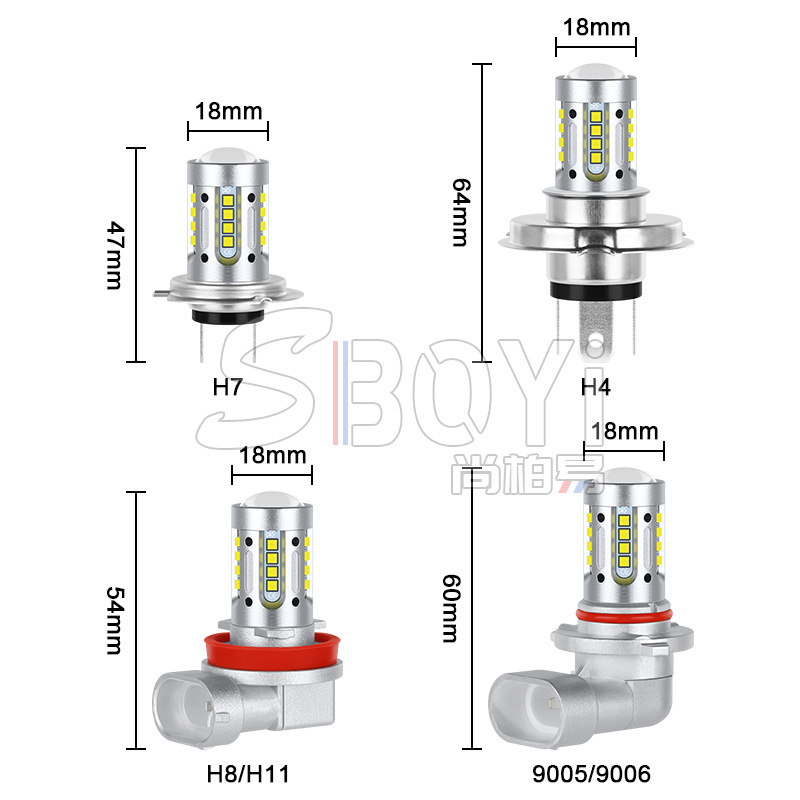 18mm
47mm
H7

18mm
64mm
H4

SBOYI
尚柏易

18mm
54mm
H8/H11

18mm
60mm
9005/9006