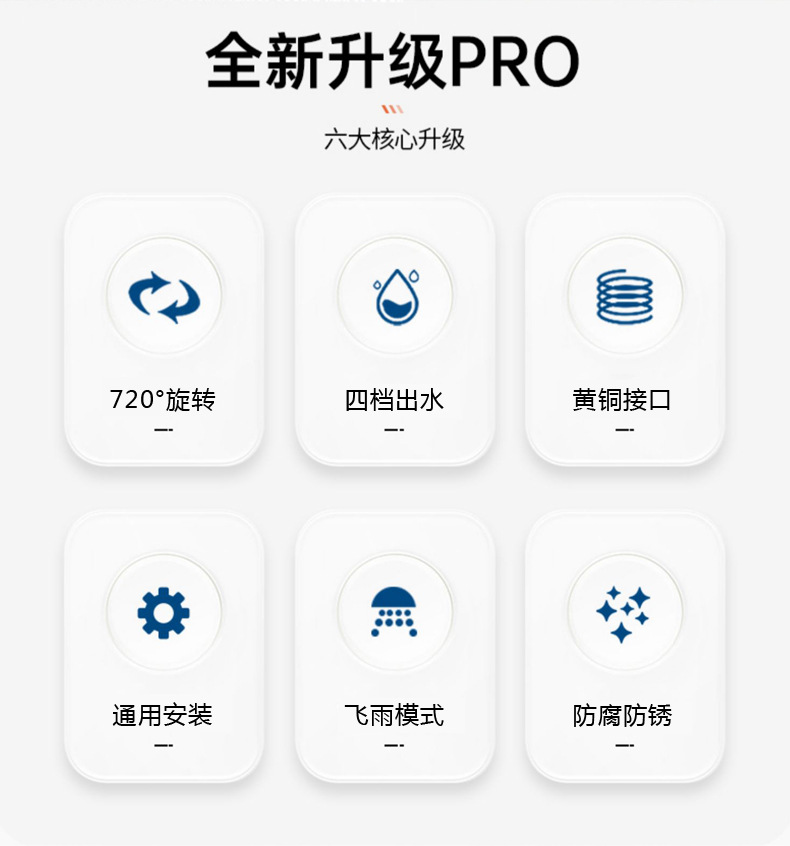 全新升级PRO

六大核心升级

720°旋转

四档出水

黄铜接口

通用安装

飞雨模式

防腐防锈