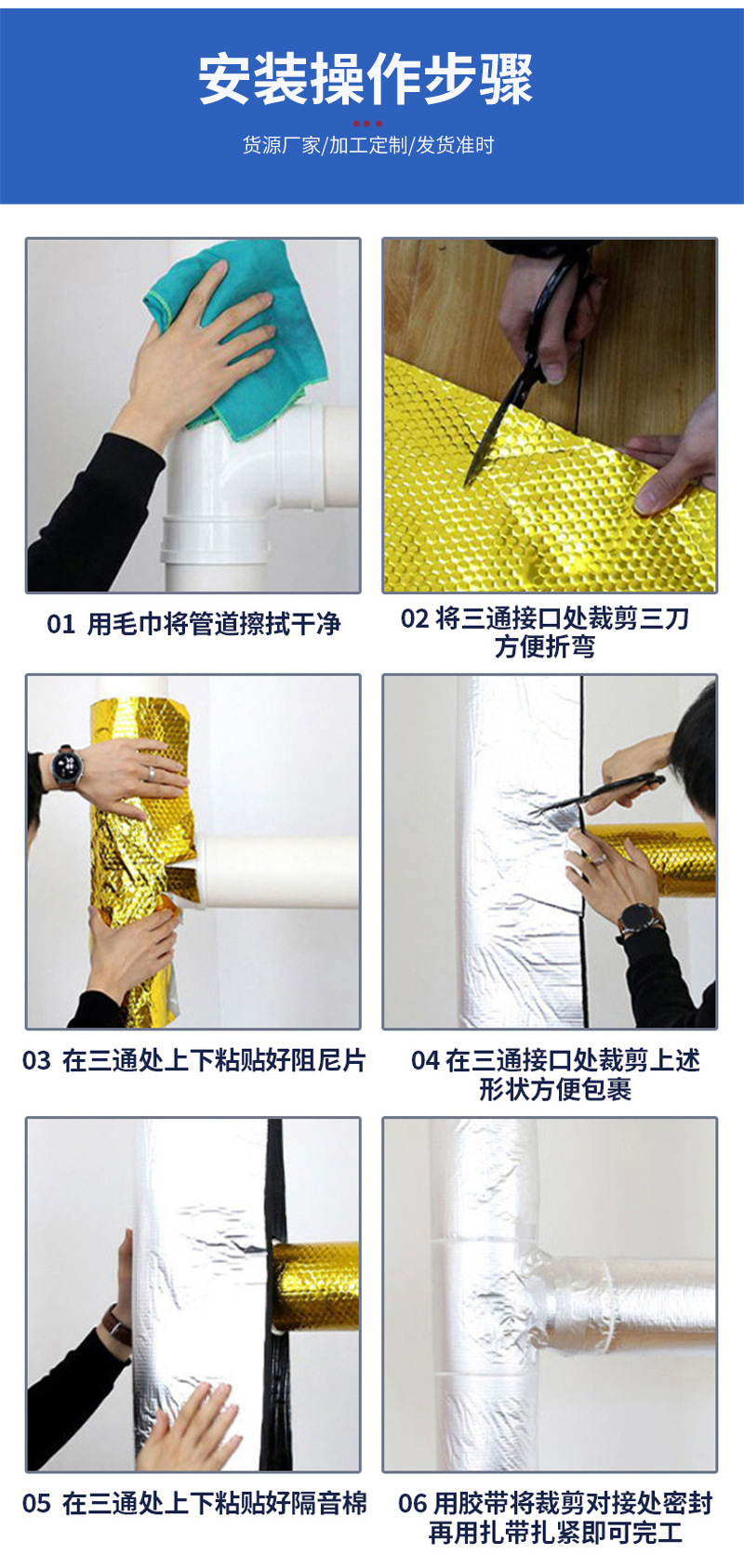 安装操作步骤

货源厂家/加工定制/发货准时

01 用毛巾将管道擦拭干净

02 将三通接口处裁剪三刀方便折弯

03 在三通处上下粘贴好阻尼片

04 在三通接口处裁剪上述形状方便包裹

05 在三通处上下粘贴好隔音棉

06 用胶带将裁剪对接处密封再用扎带扎紧即可完工