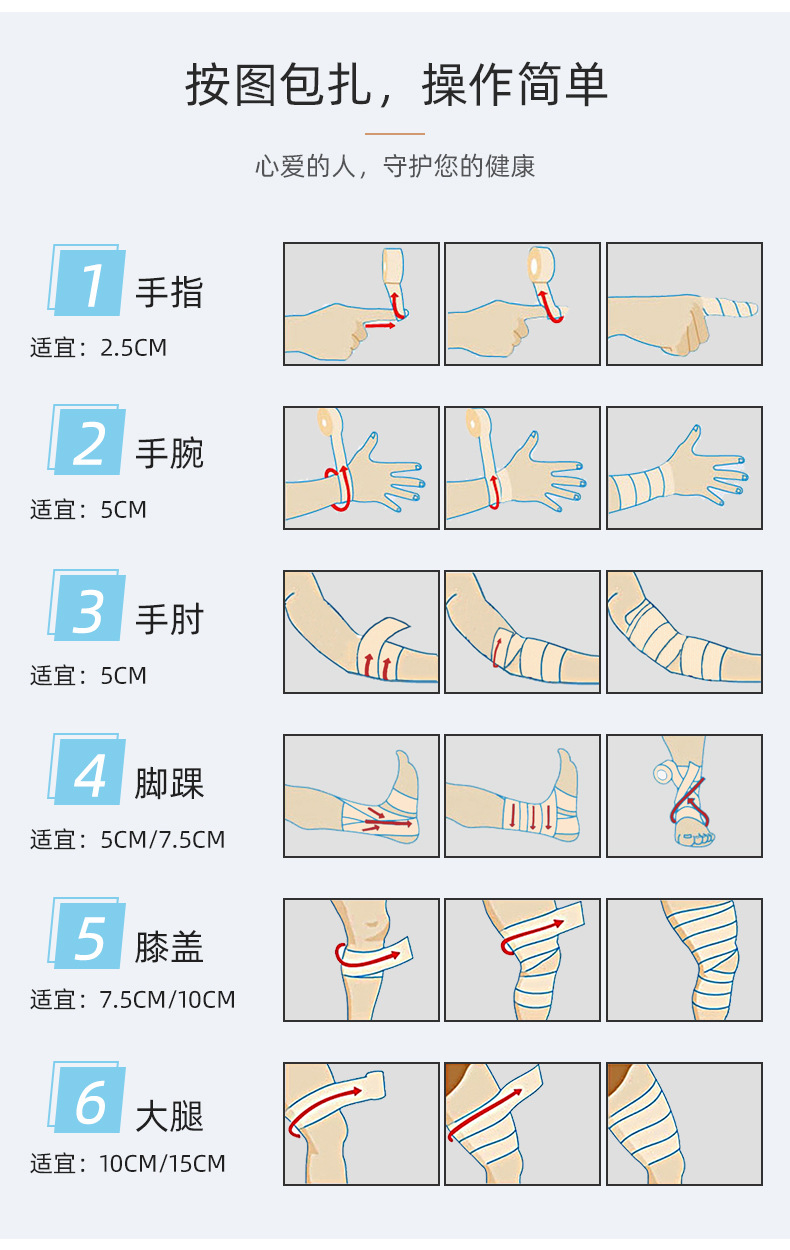 按图包扎，操作简单

心爱的人，守护您的健康

1 手指
适宜：2.5CM

2 手腕
适宜：5CM

3 手肘
适宜：5CM

4 脚踝
适宜：5CM/7.5CM

5 膝盖
适宜：7.5CM/10CM

6 大腿
适宜：10CM/15CM