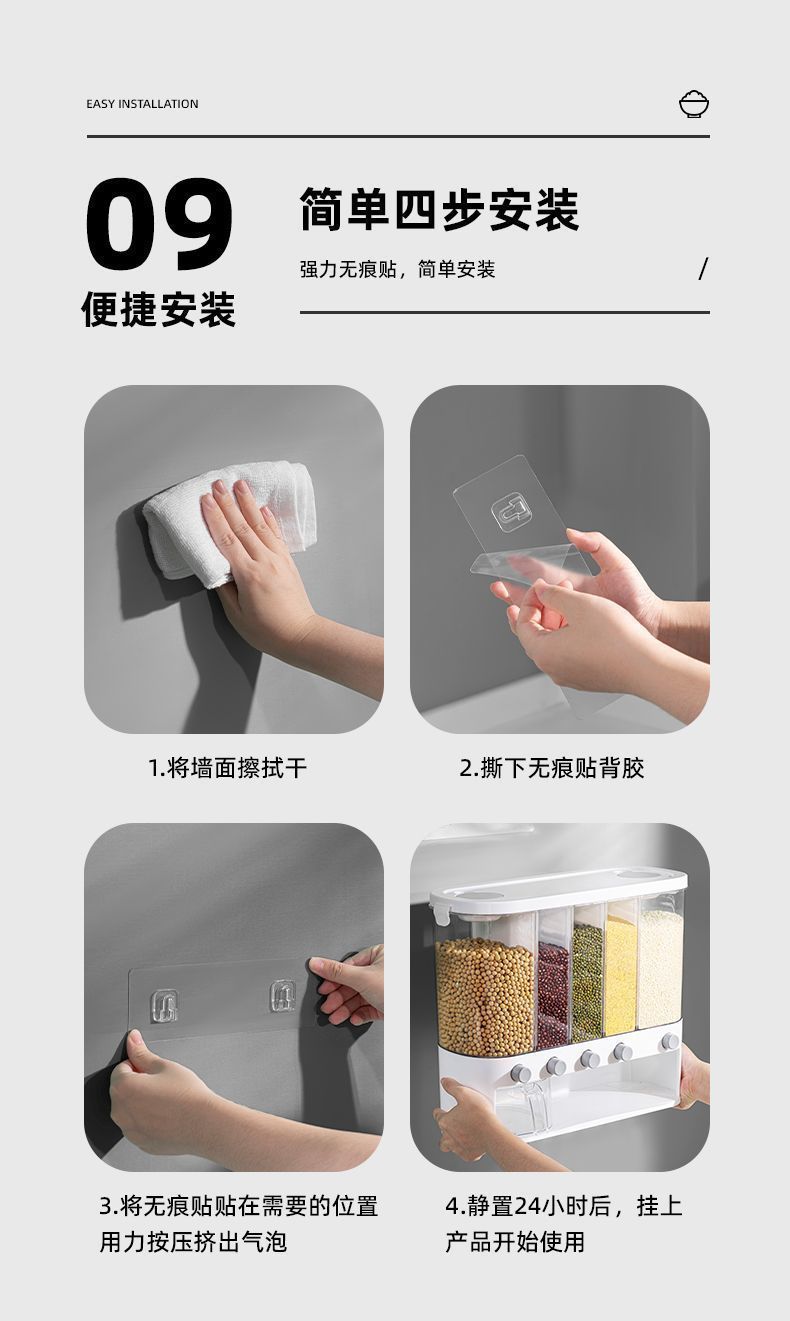 EASY INSTALLATION

09
便捷安装

简单四步安装
强力无痕贴，简单安装 /

1.将墙面擦拭干

2.撕下无痕贴背胶

3.将无痕贴贴在需要的位置用力按压挤出气泡

4.静置24小时后，挂上产品开始使用