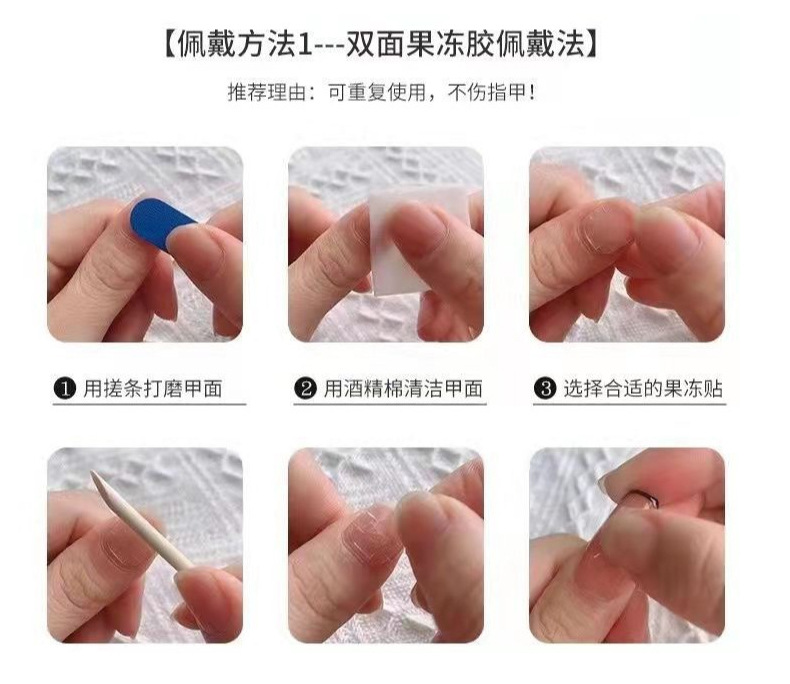 【佩戴方法1---双面果冻胶佩戴法】

推荐理由：可重复使用，不伤指甲！

❶ 用搓条打磨甲面

❷ 用酒精棉清洁甲面

❸ 选择合适的果冻贴