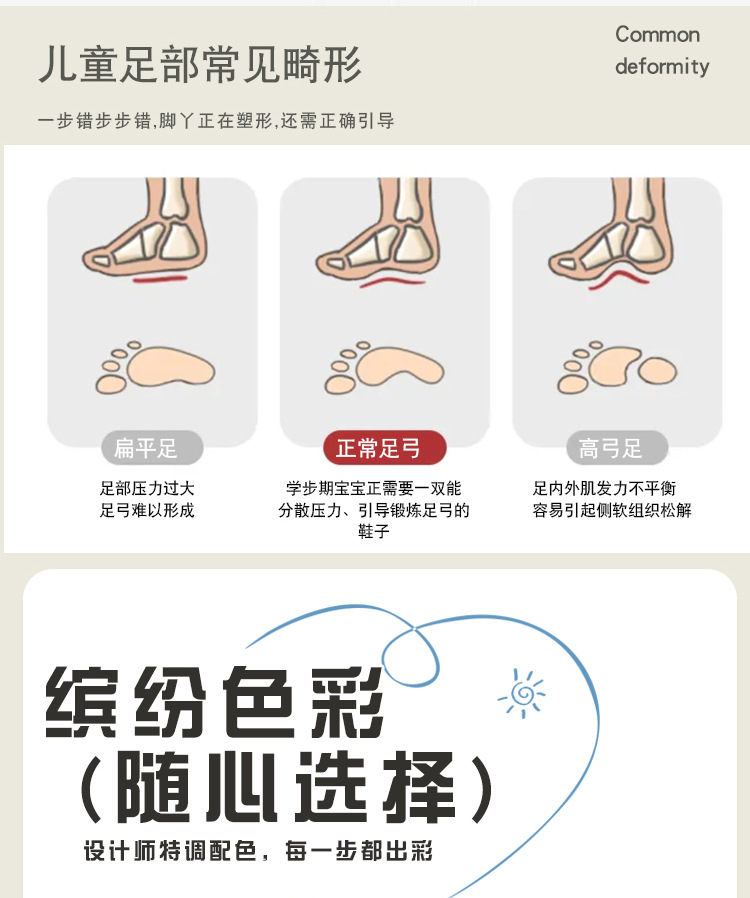 儿童足部常见畸形

Common deformity

一步错步步错,脚丫正在塑形,还需正确引导

扁平足

足部压力过大
足弓难以形成

正常足弓

学步期宝宝正需要一双能分散压力、引导锻炼足弓的鞋子

高弓足

足内外肌发力不平衡
容易引起侧软组织松解

缤纷色彩
(随心选择)

设计师特调配色,每一步都出彩