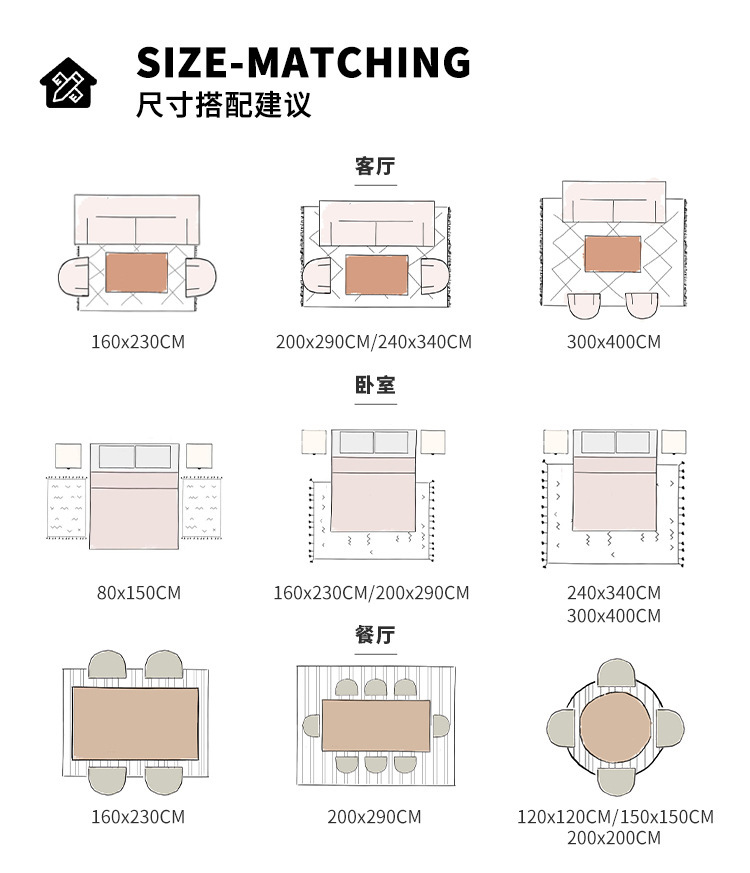 SIZE-MATCHING
尺寸搭配建议

客厅

160x230CM

200x290CM/240x340CM

300x400CM

卧室

80x150CM

160x230CM/200x290CM

240x340CM
300x400CM

餐厅

160x230CM

200x290CM

120x120CM/150x150CM
200x200CM