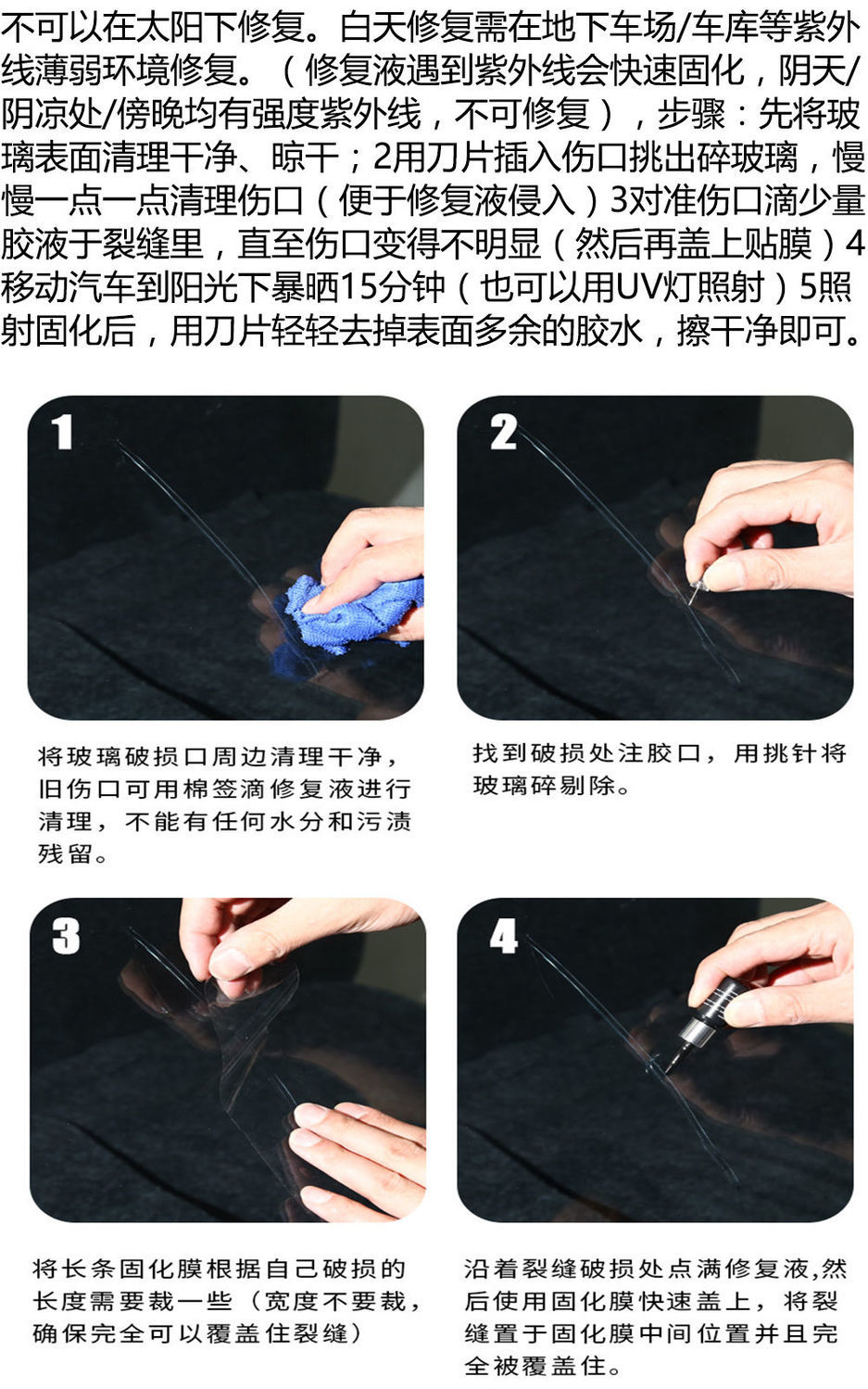 不可以在太阳下修复。白天修复需在地下车场/车库等紫外线薄弱环境修复。（修复液遇到紫外线会快速固化，阴天/阴凉处/傍晚均有强度紫外线，不可修复），步骤：先将玻璃表面清理干净、晾干；2用刀片插入伤口挑出碎玻璃，慢慢一点一点清理伤口（便于修复液侵入）3对准伤口滴少量胶液于裂缝里，直至伤口变得不明显（然后再盖上贴膜）4移动汽车到阳光下暴晒15分钟（也可以用UV灯照射）5照射固化后，用刀片轻轻去掉表面多余的胶水，擦干净即可。

1

将玻璃破损口周边清理干净，旧伤口可用棉签滴修复液进行清理，不能有任何水分和污渍残留。

2

找到破损处注胶口，用挑针将玻璃碎剔除。

3

将长条固化膜根据自己破损的长度需要裁一些（宽度不要裁，确保完全可以覆盖住裂缝）

4

沿着裂缝破损处点满修复液,然后使用固化膜快速盖上，将裂缝置于固化膜中间位置并且完全被覆盖住。