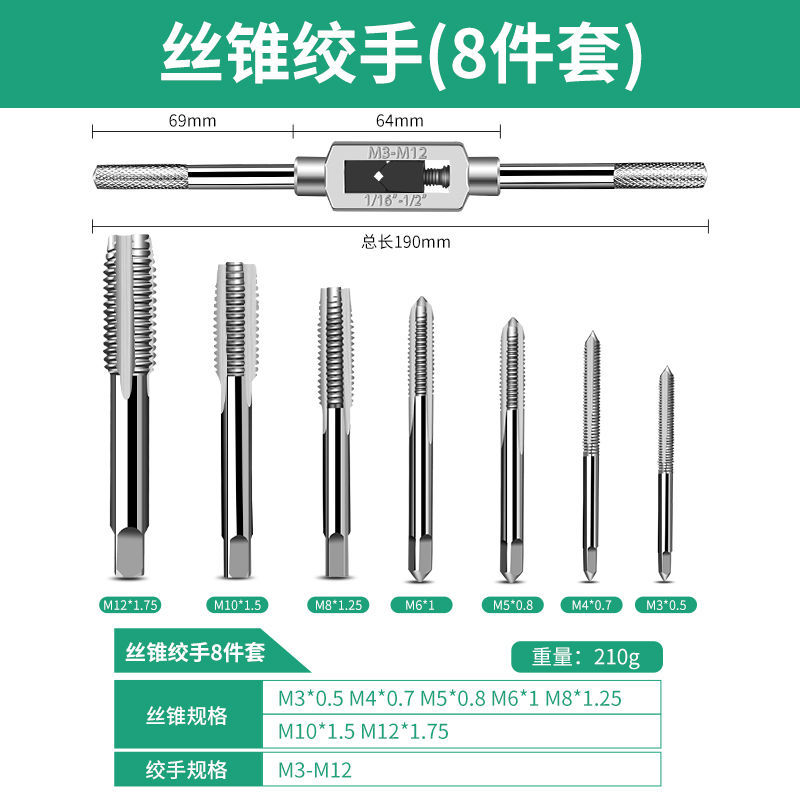 丝锥绞手(8件套)

69mm

64mm

M3-M12

1/16"-1/2"

总长190mm

M12*1.75

M10*1.5

M8*1.25

M6*1

M5*0.8

M4*0.7

M3*0.5

丝锥绞手8件套

重量：210g

| 丝锥规格 | M3*0.5 M4*0.7 M5*0.8 M6*1 M8*1.25 M10*1.5 M12*1.75 |
|---|---|
| 绞手规格 | M3-M12 |