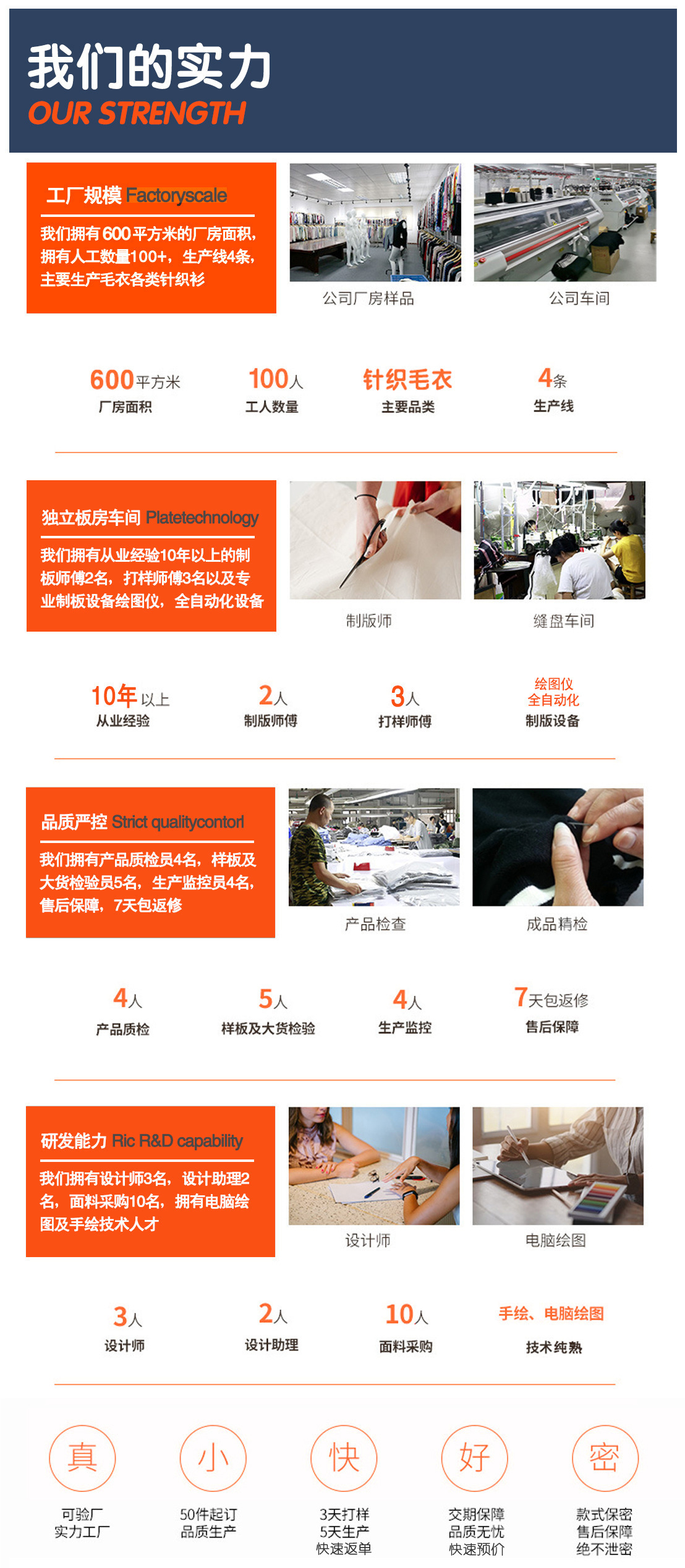 我们的实力
OUR STRENGTH

工厂规模 Factoryscale

我们拥有600平方米的厂房面积，拥有人工数量100+，生产线4条，主要生产毛衣各类针织衫

公司厂房样品

公司车间

600平方米
厂房面积

100人
工人数量

针织毛衣
主要品类

4条
生产线

独立板房车间 Platetechnology

我们拥有从业经验10年以上的制板师傅2名，打样师傅3名以及专业制板设备绘图仪，全自动化设备

制版师

缝盘车间

10年以上
从业经验

2人
制版师傅

3人
打样师傅

绘图仪
全自动化
制版设备

品质严控 Strict qualitycontorl

我们拥有产品质检员4名，样板及大货检验员5名，生产监控员4名，售后保障，7天包返修

产品检查

成品精检

4人
产品质检

5人
样板及大货检验

4人
生产监控

7天包返修
售后保障

研发能力 Ric R&D capability

我们拥有设计师3名，设计助理2名，面料采购10名，拥有电脑绘图及手绘技术人才

设计师

电脑绘图

3人
设计师

2人
设计助理

10人
面料采购

手绘、电脑绘图
技术纯熟

真
可验厂
实力工厂

小
50件起订
品质生产

快
3天打样
5天生产
快速返单

好
交期保障
品质无忧
快速预价

密
款式保密
售后保障
绝不泄密