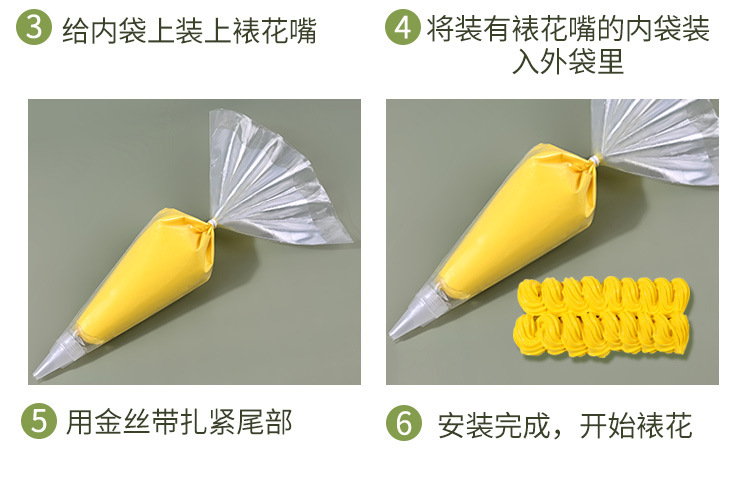 3 给内袋上装上裱花嘴

4 将装有裱花嘴的内袋装入外袋里

5 用金丝带扎紧尾部

6 安装完成，开始裱花