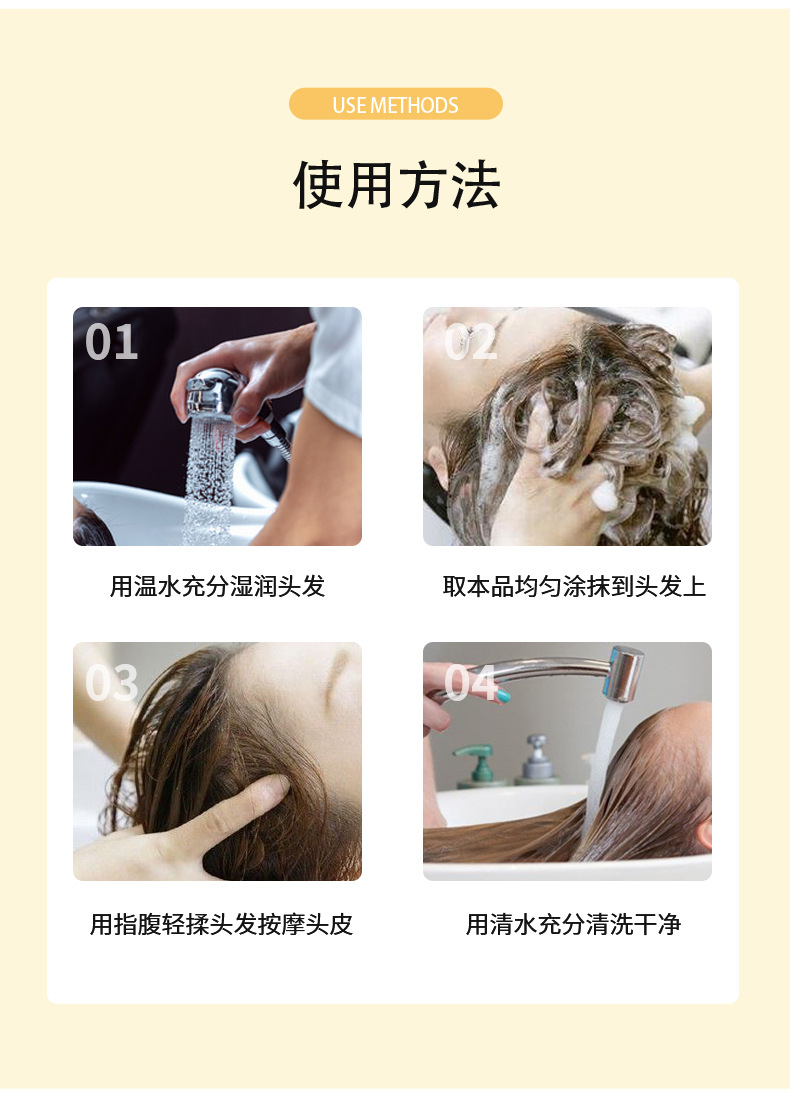 USE METHODS

使用方法

01

用温水充分湿润头发

02

取本品均匀涂抹到头发上

03

用指腹轻揉头发按摩头皮

04

用清水充分清洗干净