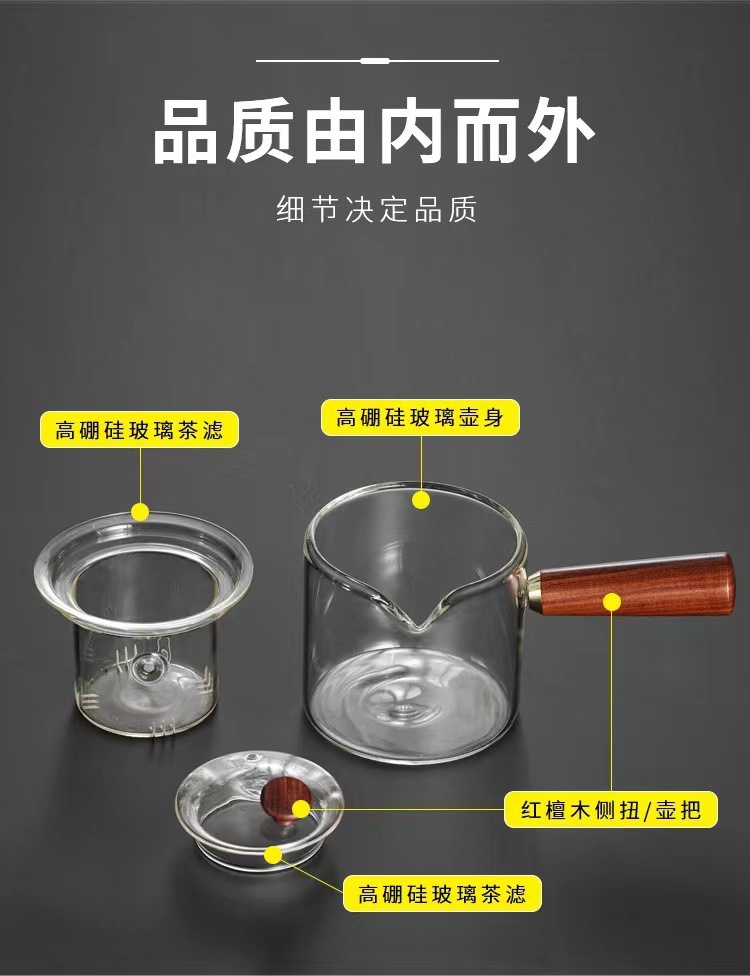 品质由内而外

细节决定品质

高硼硅玻璃茶滤

高硼硅玻璃壶身

红檀木侧扭/壶把

高硼硅玻璃茶滤