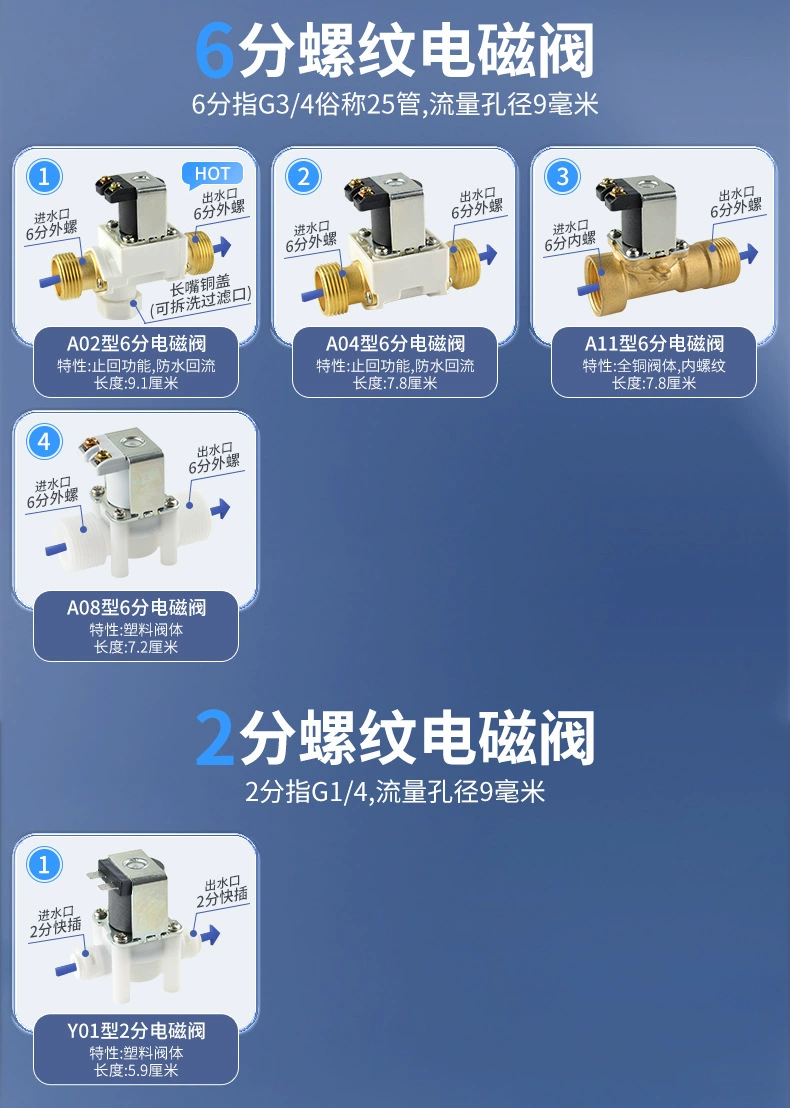 6分螺纹电磁阀

6分指G3/4俗称25管,流量孔径9毫米

1
HOT
进水口
6分外螺
出水口
6分外螺
长嘴铜盖
(可拆洗过滤口)
A02型6分电磁阀
特性:止回功能,防水回流
长度:9.1厘米

2
进水口
6分外螺
出水口
6分外螺
A04型6分电磁阀
特性:止回功能,防水回流
长度:7.8厘米

3
进水口
6分内螺
出水口
6分外螺
A11型6分电磁阀
特性:全铜阀体,内螺纹
长度:7.8厘米

4
进水口
6分外螺
出水口
6分外螺
A08型6分电磁阀
特性:塑料阀体
长度:7.2厘米

2分螺纹电磁阀

2分指G1/4,流量孔径9毫米

1
进水口
2分快插
出水口
2分快插
Y01型2分电磁阀
特性:塑料阀体
长度:5.9厘米