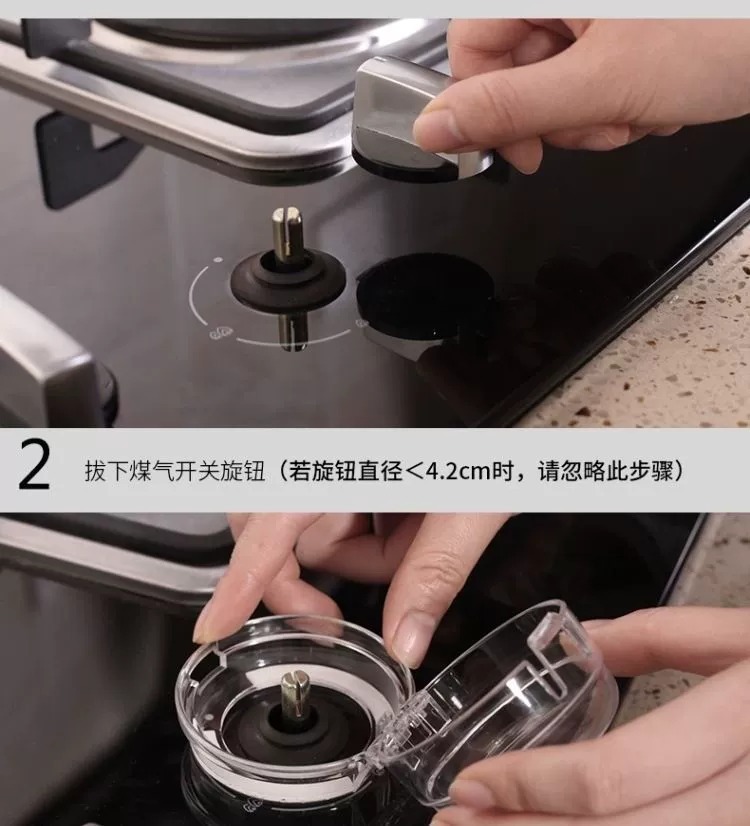 2 拔下煤气开关旋钮（若旋钮直径<4.2cm时，请忽略此步骤）