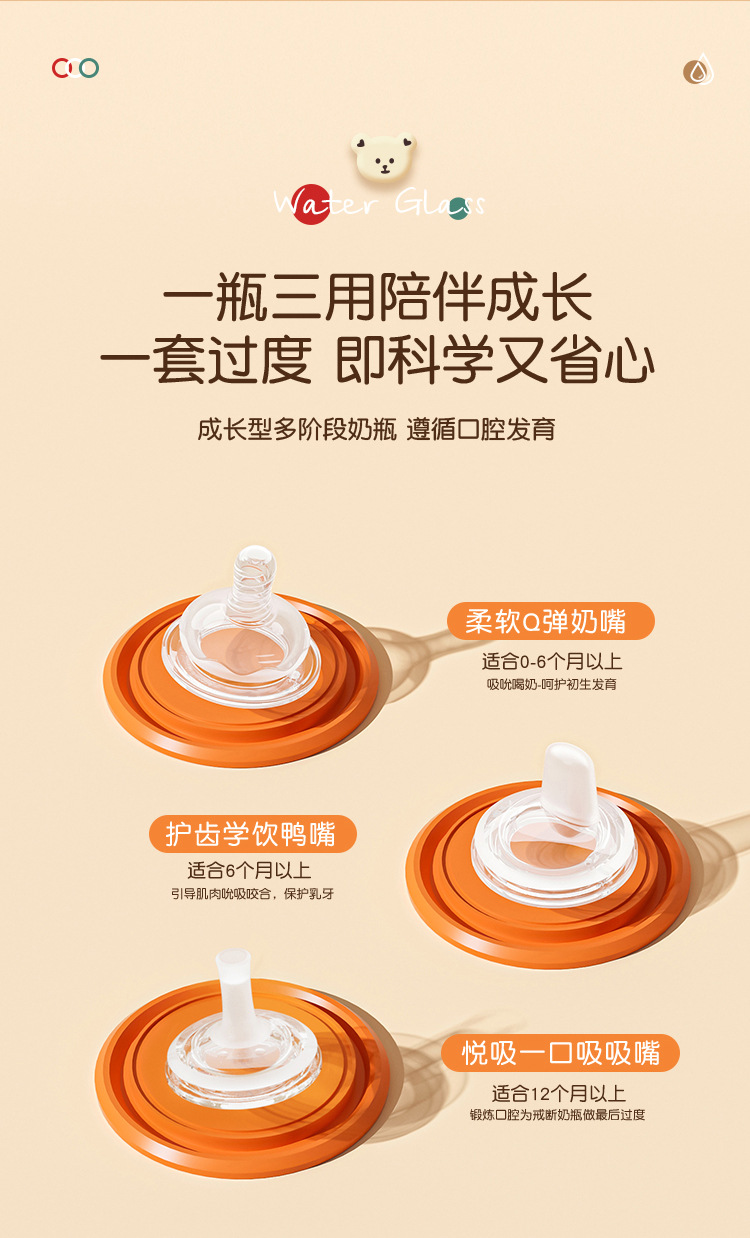 COO

Water Glass

一瓶三用陪伴成长
一套过度 即科学又省心

成长型多阶段奶瓶 遵循口腔发育

柔软Q弹奶嘴
适合0-6个月以上
吸吮喝奶-呵护初生发育

护齿学饮鸭嘴
适合6个月以上
引导肌肉吮吸咬合，保护乳牙

悦吸一口吸吸嘴
适合12个月以上
锻炼口腔为戒断奶瓶做最后过度