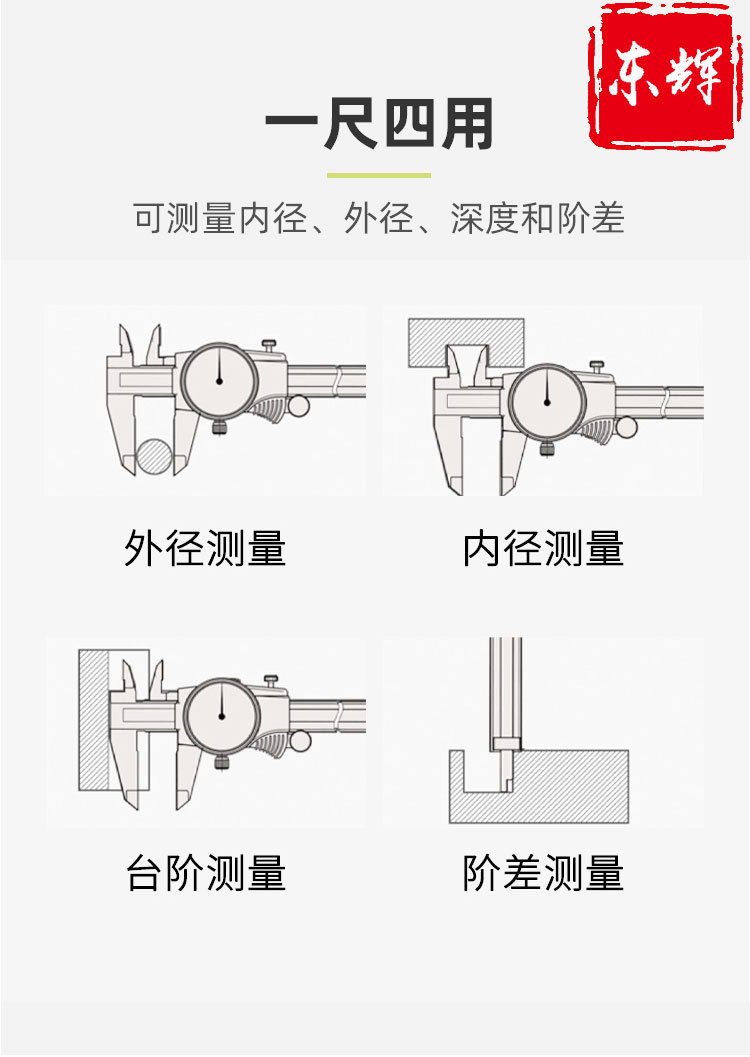 东辉

一尺四用

可测量内径、外径、深度和阶差

外径测量

内径测量

台阶测量

阶差测量