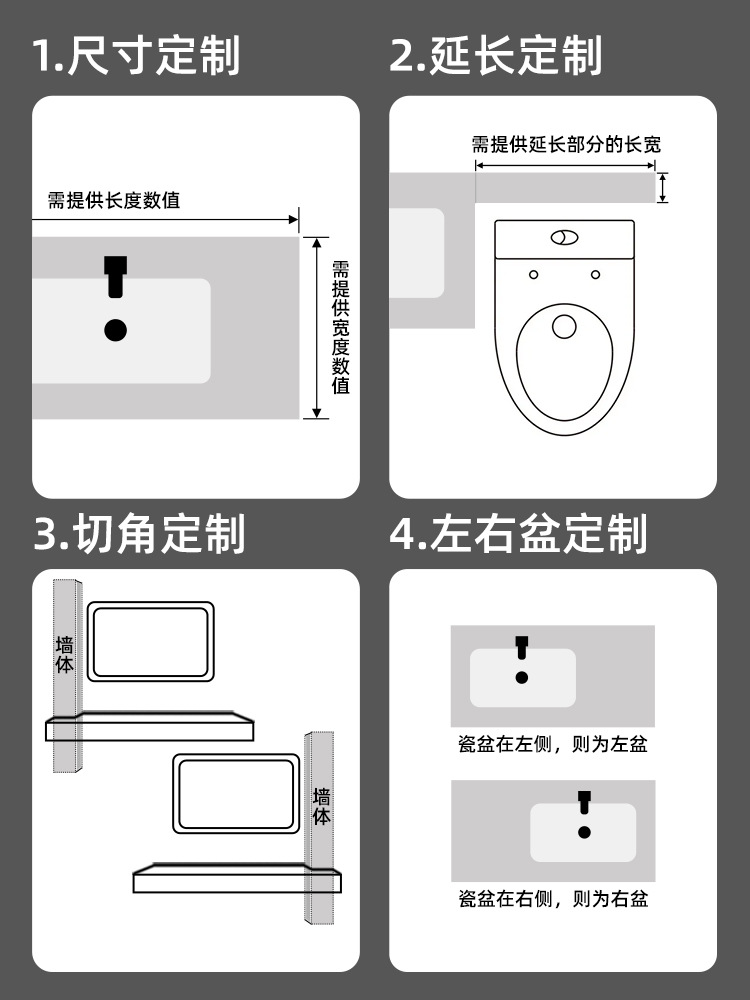 1.尺寸定制

需提供长度数值

需提供宽度数值

2.延长定制

需提供延长部分的长宽

3.切角定制

墙体

墙体

4.左右盆定制

瓷盆在左侧，则为左盆

瓷盆在右侧，则为右盆