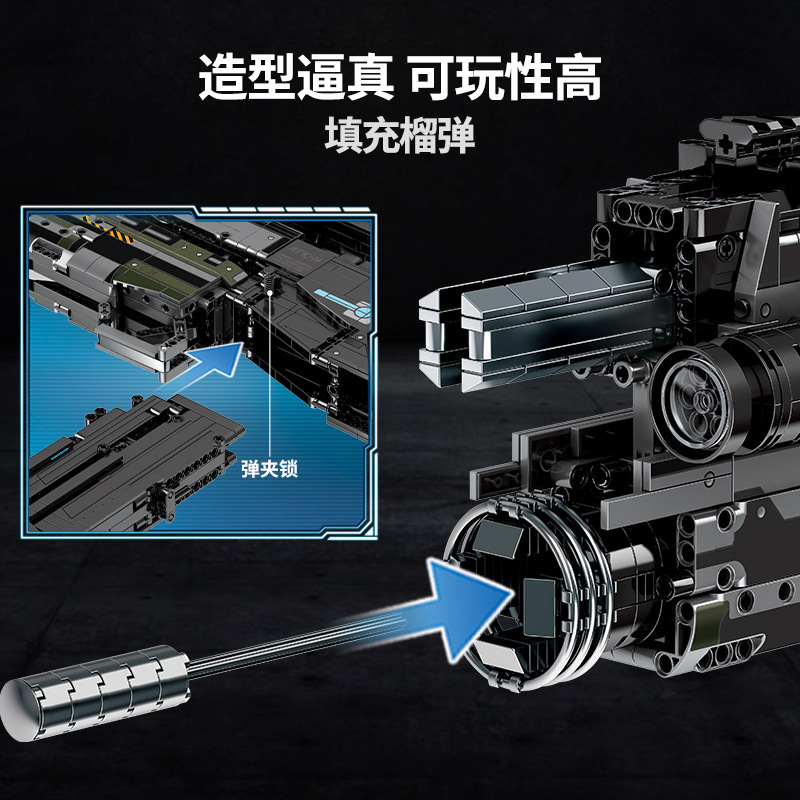 造型逼真 可玩性高
填充榴弹

弹夹锁