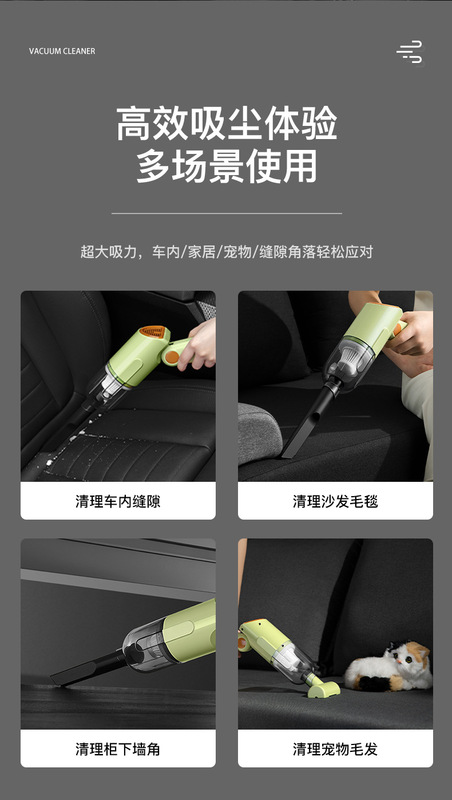 VACUUM CLEANER

高效吸尘体验
多场景使用

超大吸力，车内/家居/宠物/缝隙角落轻松应对

清理车内缝隙

清理沙发毛毯

清理柜下墙角

清理宠物毛发