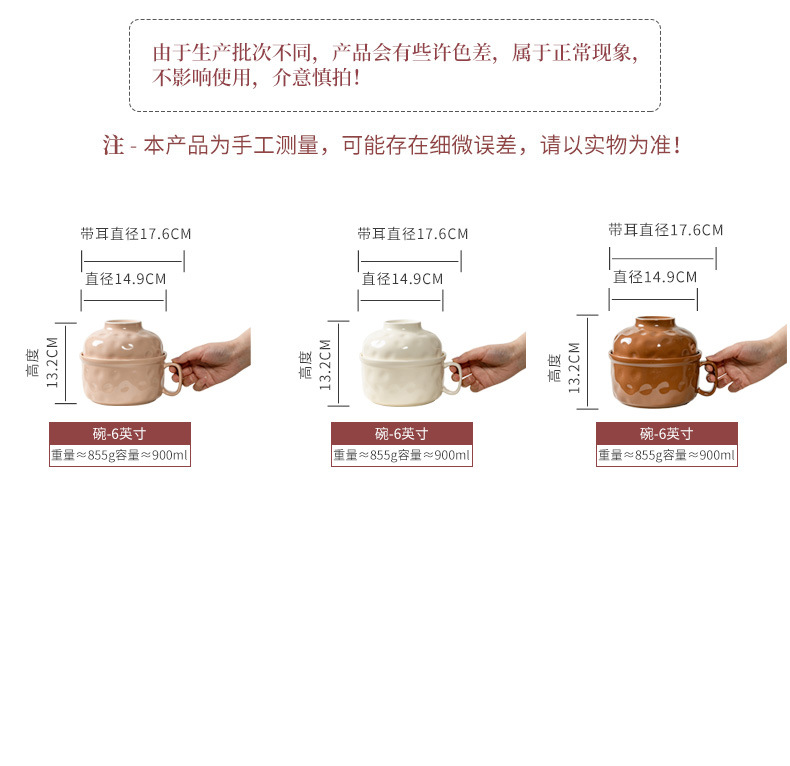 由于生产批次不同，产品会有些许色差，属于正常现象，不影响使用，介意慎拍！

注 - 本产品为手工测量，可能存在细微误差，请以实物为准！

带耳直径17.6CM
直径14.9CM
高度 13.2CM
碗-6英寸
重量≈855g容量≈900ml

带耳直径17.6CM
直径14.9CM
高度 13.2CM
碗-6英寸
重量≈855g容量≈900ml

带耳直径17.6CM
直径14.9CM
高度 13.2CM
碗-6英寸
重量≈855g容量≈900ml