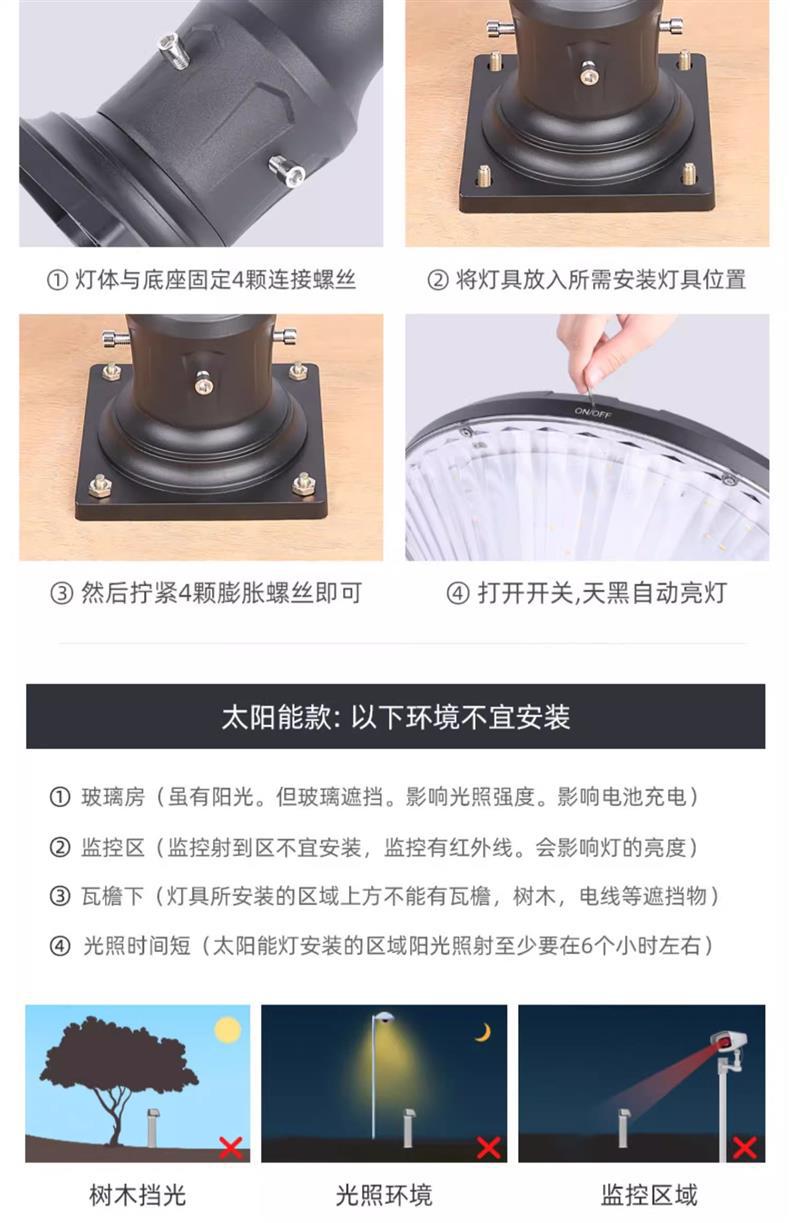 ① 灯体与底座固定4颗连接螺丝

② 将灯具放入所需安装灯具位置

③ 然后拧紧4颗膨胀螺丝即可

ON/OFF

④ 打开开关,天黑自动亮灯

太阳能款: 以下环境不宜安装

① 玻璃房（虽有阳光。但玻璃遮挡。影响光照强度。影响电池充电）

② 监控区（监控射到区不宜安装，监控有红外线。会影响灯的亮度）

③ 瓦檐下（灯具所安装的区域上方不能有瓦檐，树木，电线等遮挡物）

④ 光照时间短（太阳能灯安装的区域阳光照射至少要在6个小时左右）

树木挡光

光照环境

监控区域