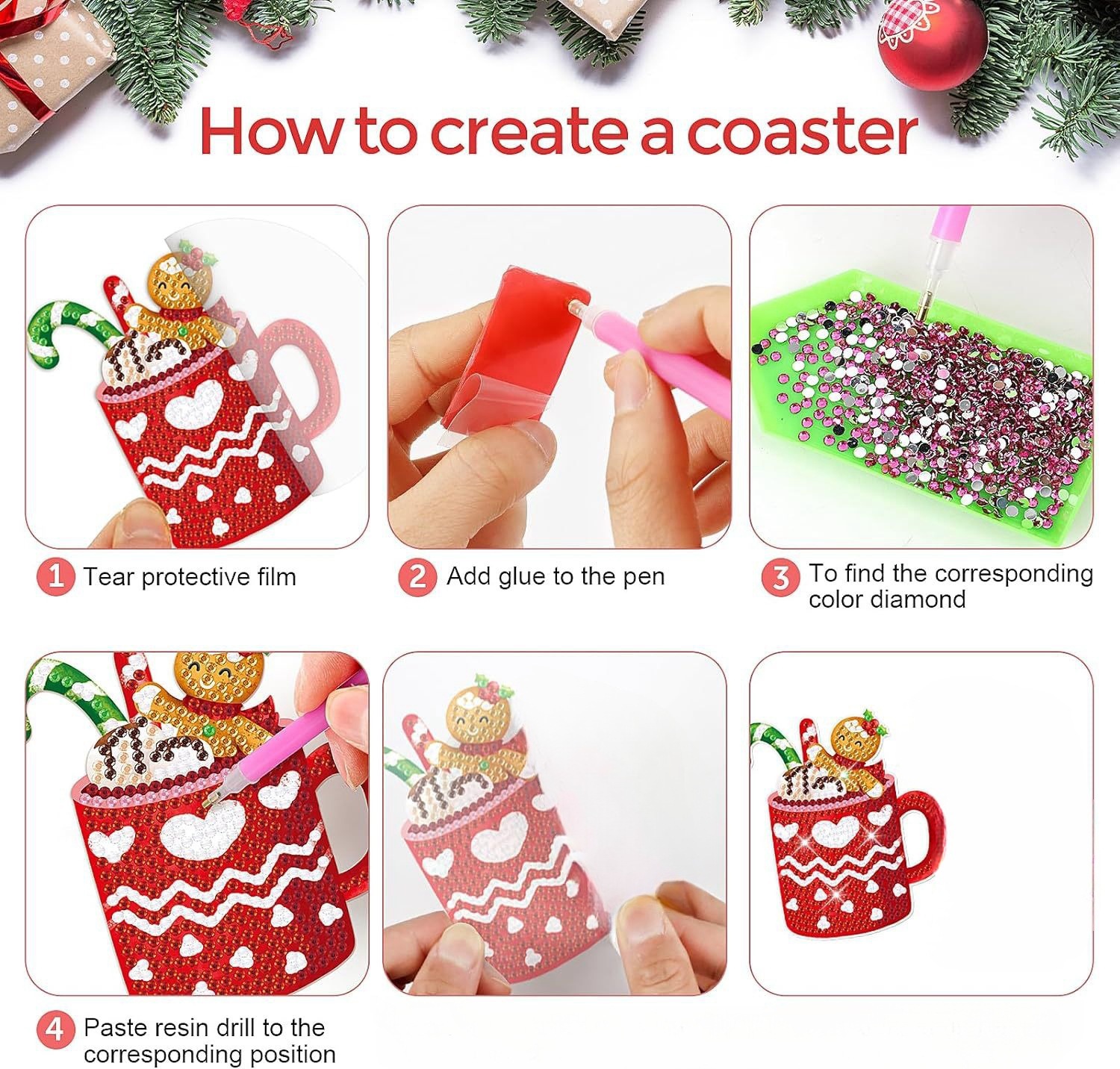 How to create a coaster

1 Tear protective film

2 Add glue to the pen

3 To find the corresponding color diamond

4 Paste resin drill to the corresponding position