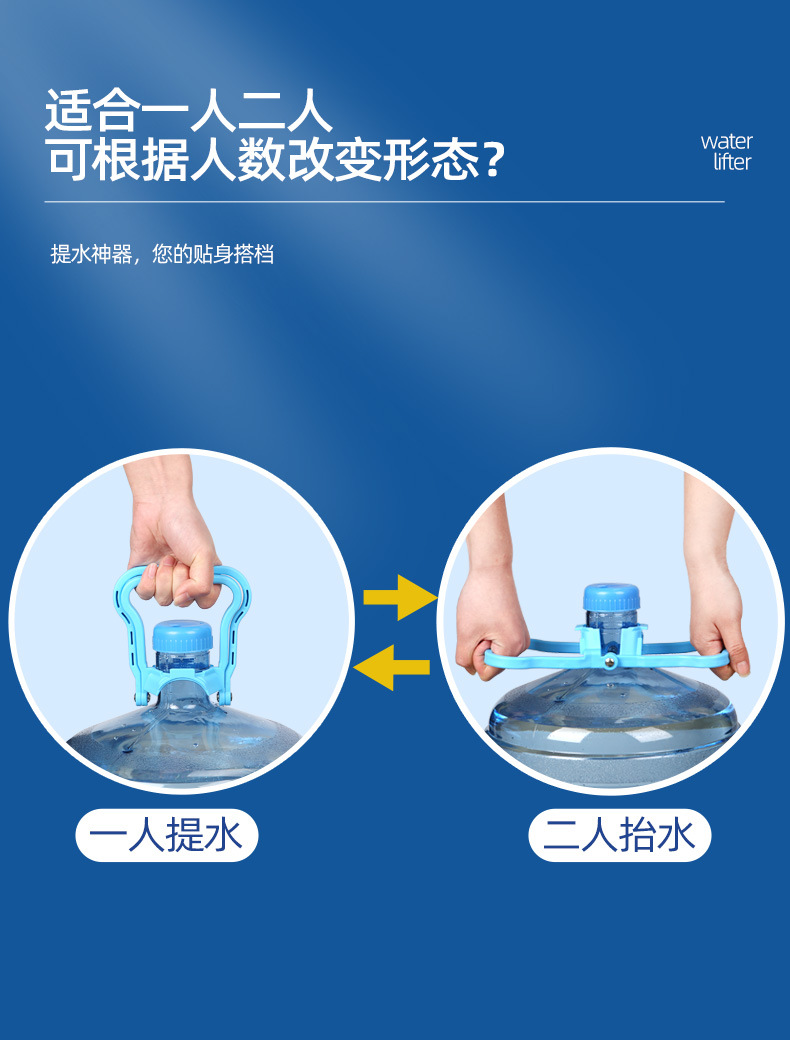 适合一人二人
可根据人数改变形态？

water
lifter

提水神器，您的贴身搭档

一人提水

二人抬水