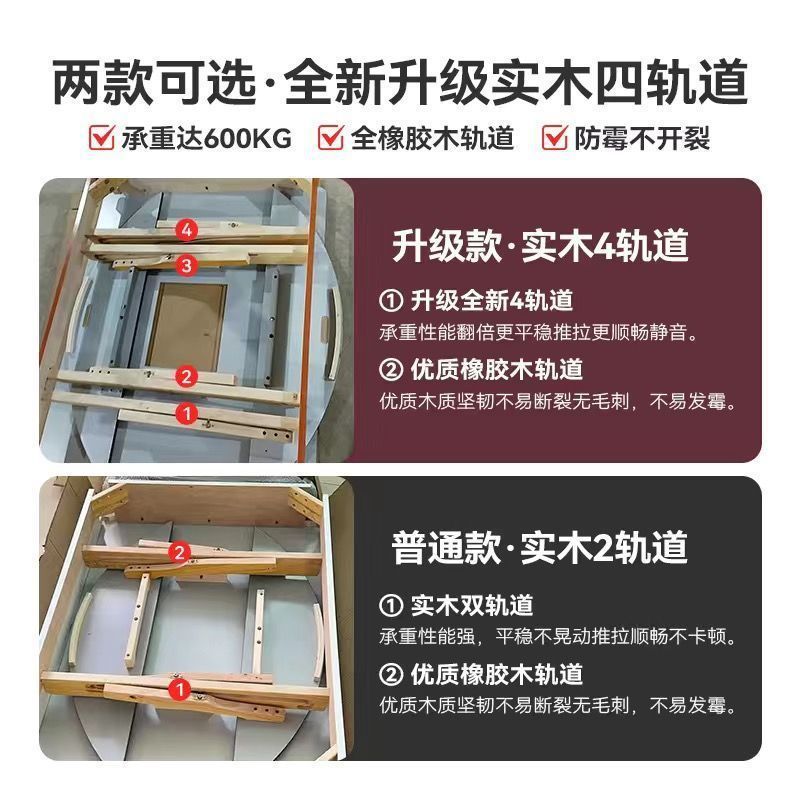 两款可选·全新升级实木四轨道

承重达600KG　全橡胶木轨道　防霉不开裂

4
3
2
1

升级款·实木4轨道

① 升级全新4轨道
承重性能翻倍更平稳推拉更顺畅静音。

② 优质橡胶木轨道
优质木质坚韧不易断裂无毛刺，不易发霉。

2
1

普通款·实木2轨道

① 实木双轨道
承重性能强，平稳不晃动推拉顺畅不卡顿。

② 优质橡胶木轨道
优质木质坚韧不易断裂无毛刺，不易发霉。