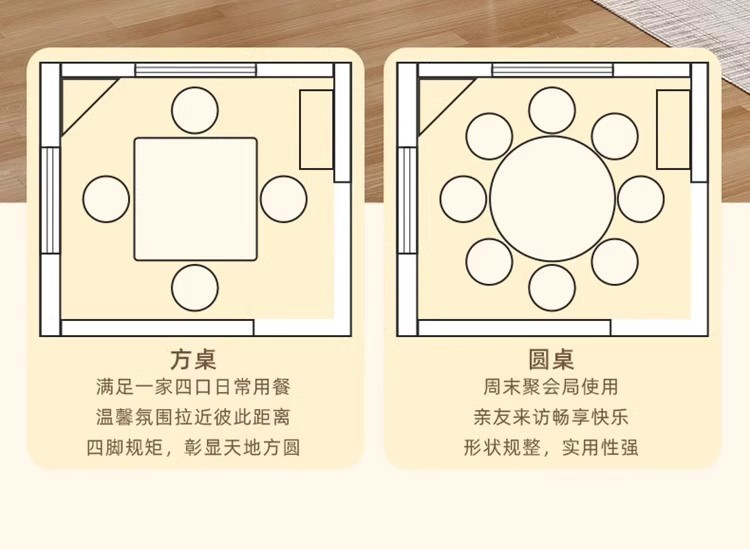 方桌
满足一家四口日常用餐
温馨氛围拉近彼此距离
四脚规矩，彰显天地方圆

圆桌
周末聚会局使用
亲友来访畅享快乐
形状规整，实用性强