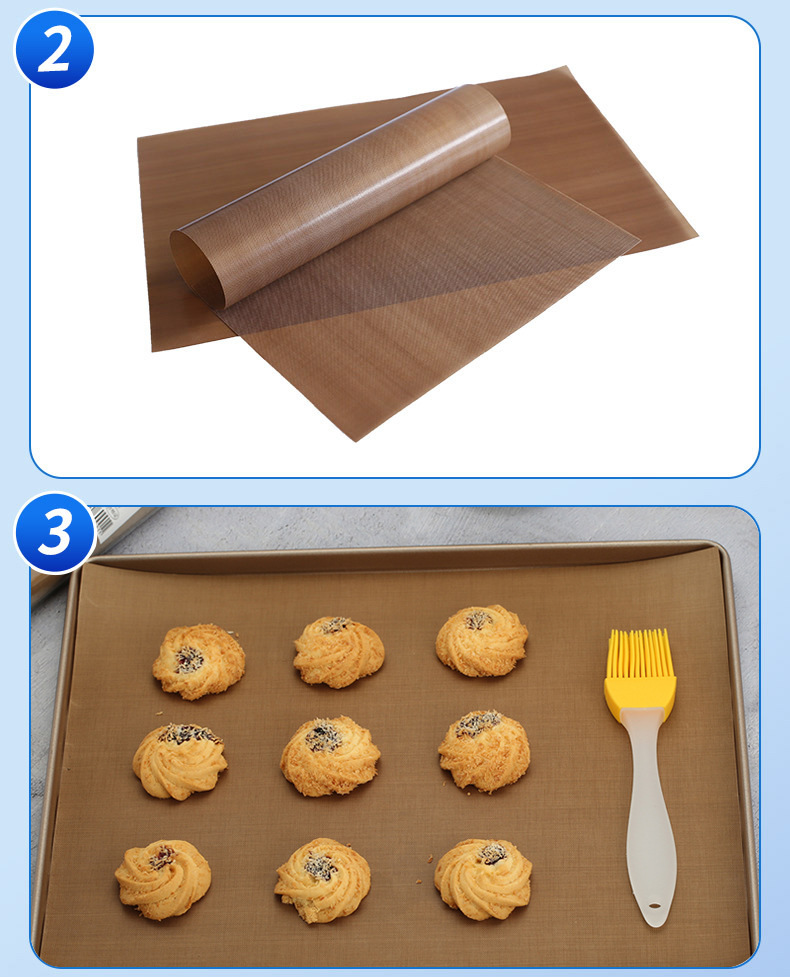 2

3