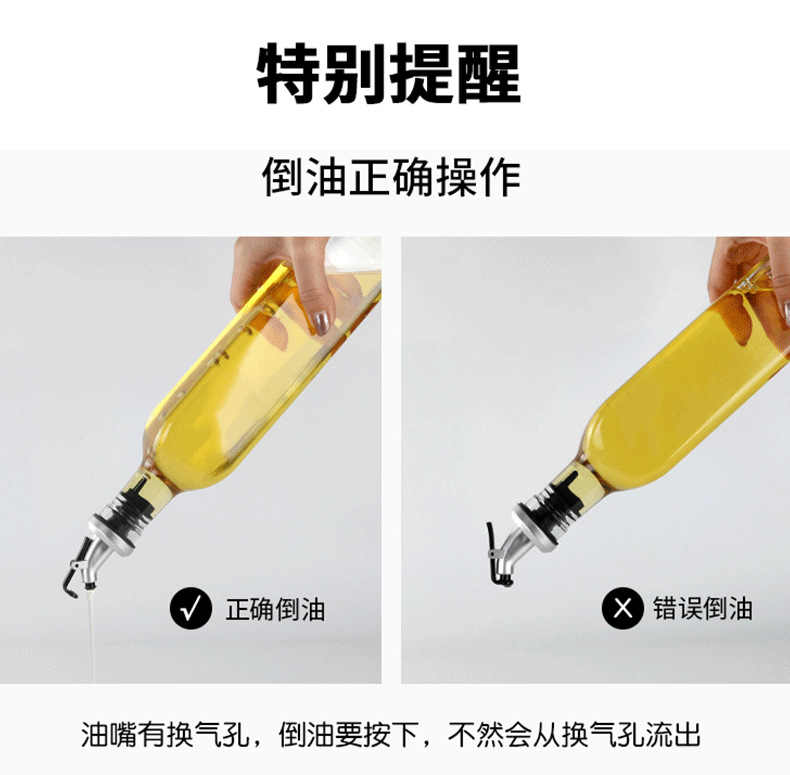 特别提醒

倒油正确操作

✓ 正确倒油

✕ 错误倒油

油嘴有换气孔，倒油要按下，不然会从换气孔流出