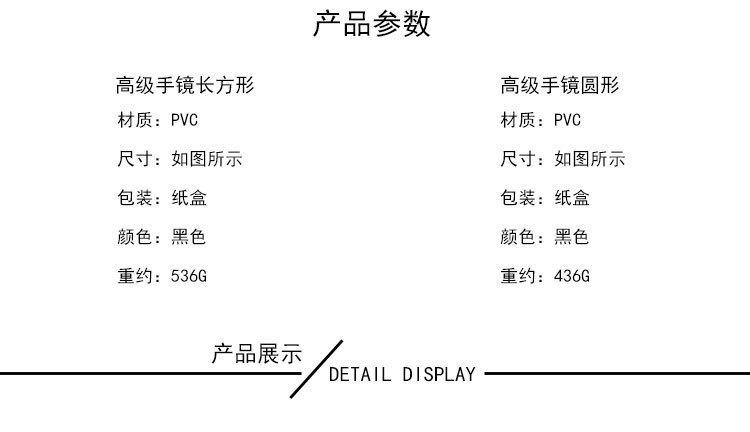 产品参数

高级手镜长方形

材质：PVC

尺寸：如图所示

包装：纸盒

颜色：黑色

重约：536G

高级手镜圆形

材质：PVC

尺寸：如图所示

包装：纸盒

颜色：黑色

重约：436G

产品展示

DETAIL DISPLAY