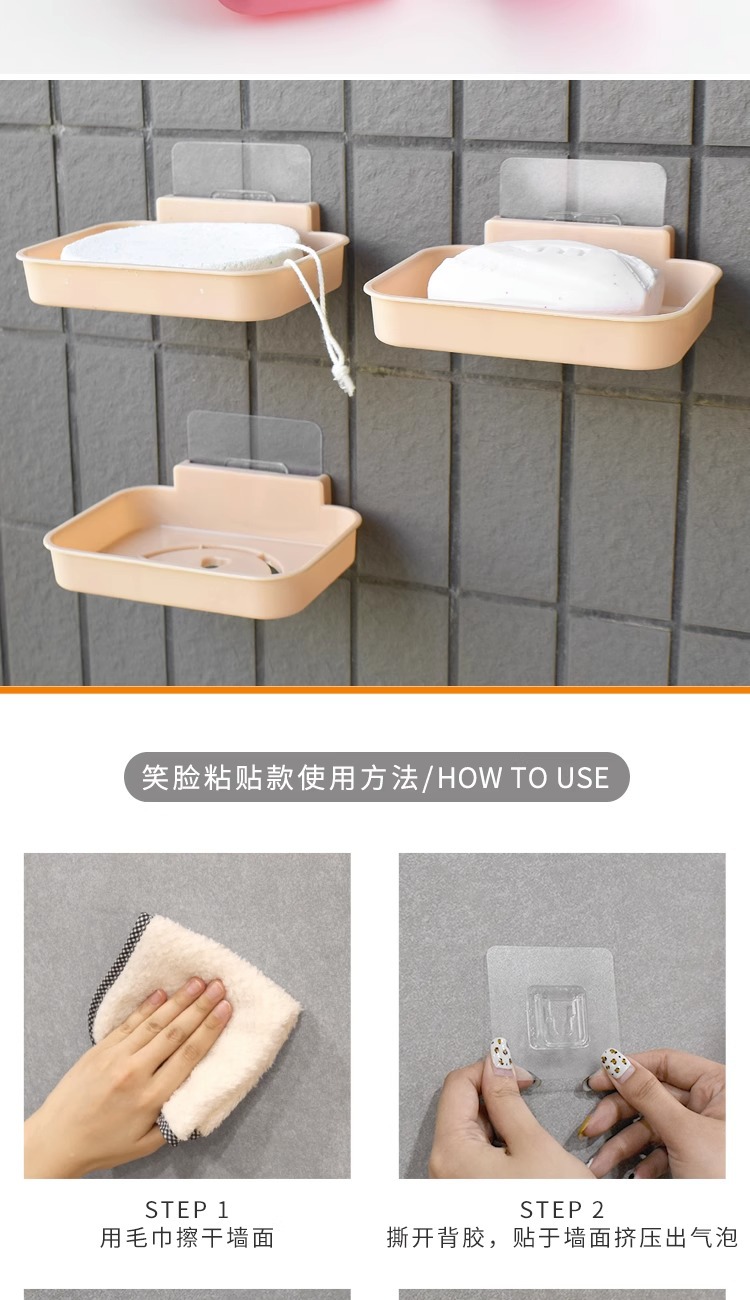 笑脸粘贴款使用方法/HOW TO USE

STEP 1
用毛巾擦干墙面

STEP 2
撕开背胶，贴于墙面挤压出气泡