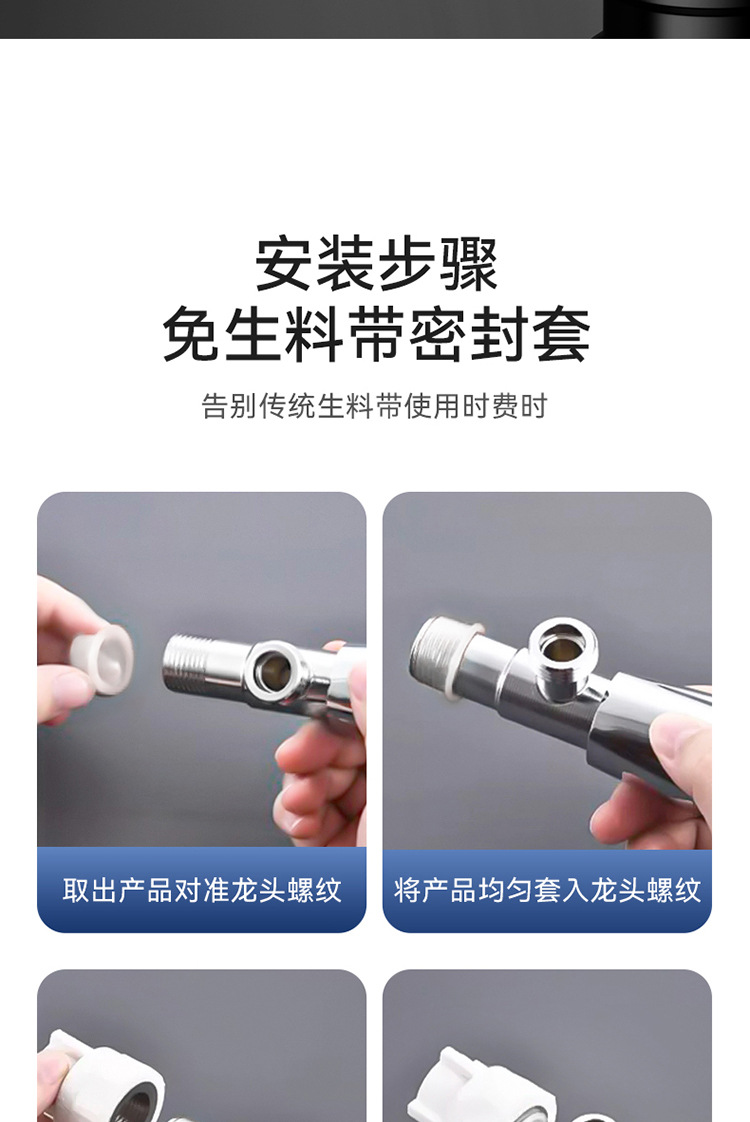 安装步骤
免生料带密封套

告别传统生料带使用时费时

取出产品对准龙头螺纹

将产品均匀套入龙头螺纹