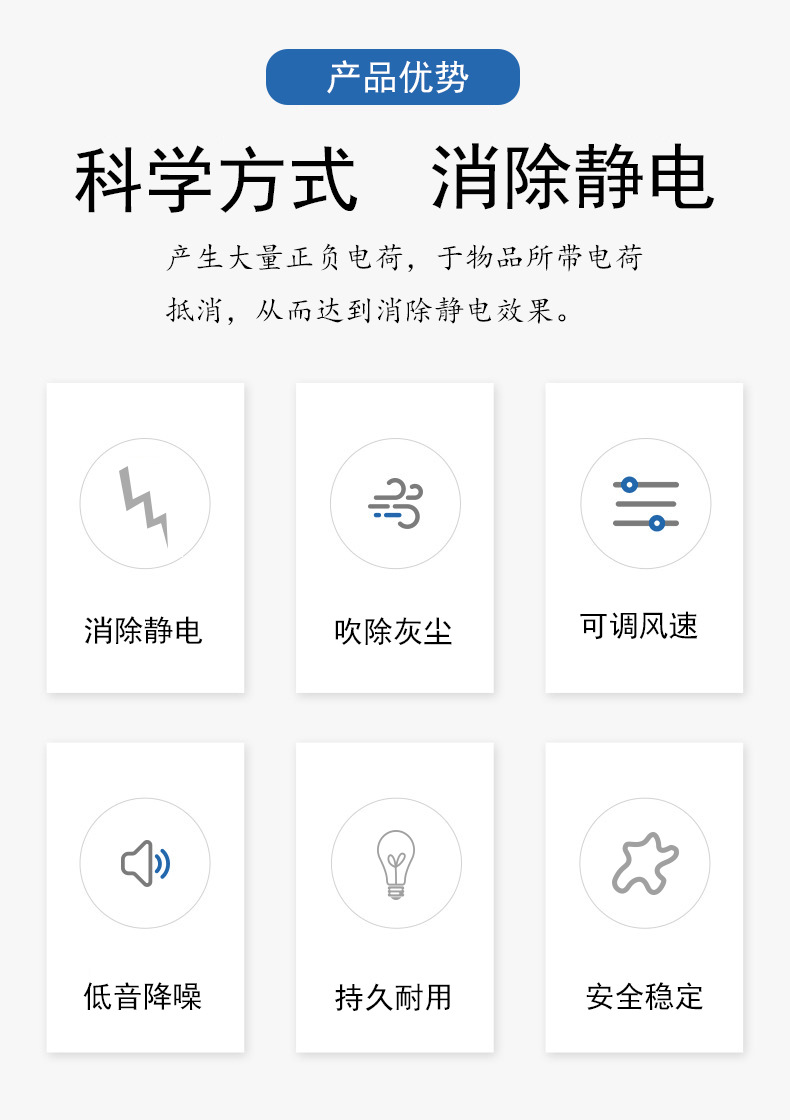 产品优势

科学方式 消除静电

产生大量正负电荷，于物品所带电荷抵消，从而达到消除静电效果。

消除静电

吹除灰尘

可调风速

低音降噪

持久耐用

安全稳定