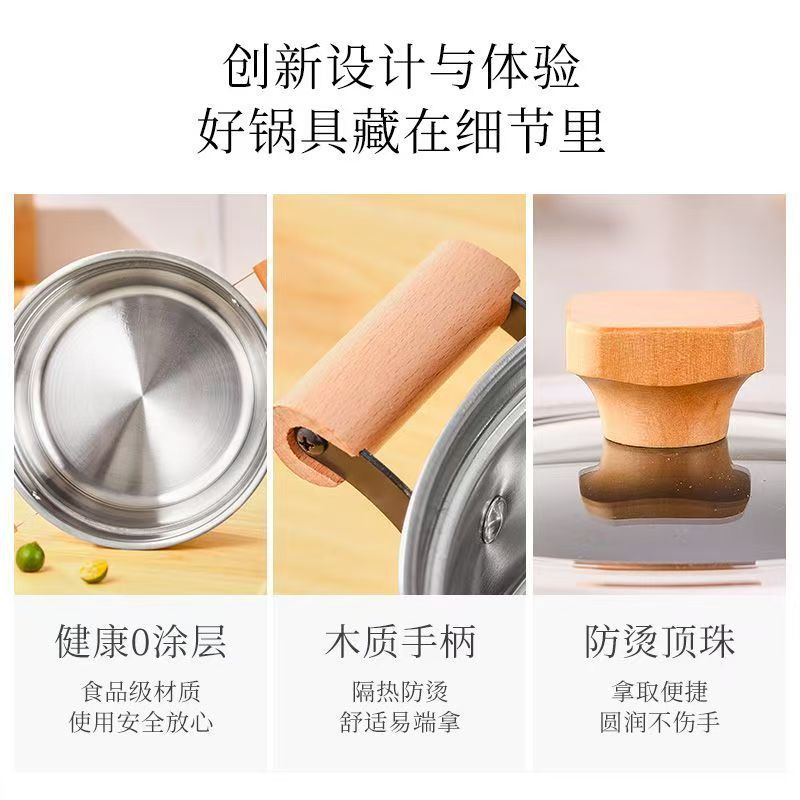 创新设计与体验
好锅具藏在细节里

健康0涂层
食品级材质
使用安全放心

木质手柄
隔热防烫
舒适易端拿

防烫顶珠
拿取便捷
圆润不伤手