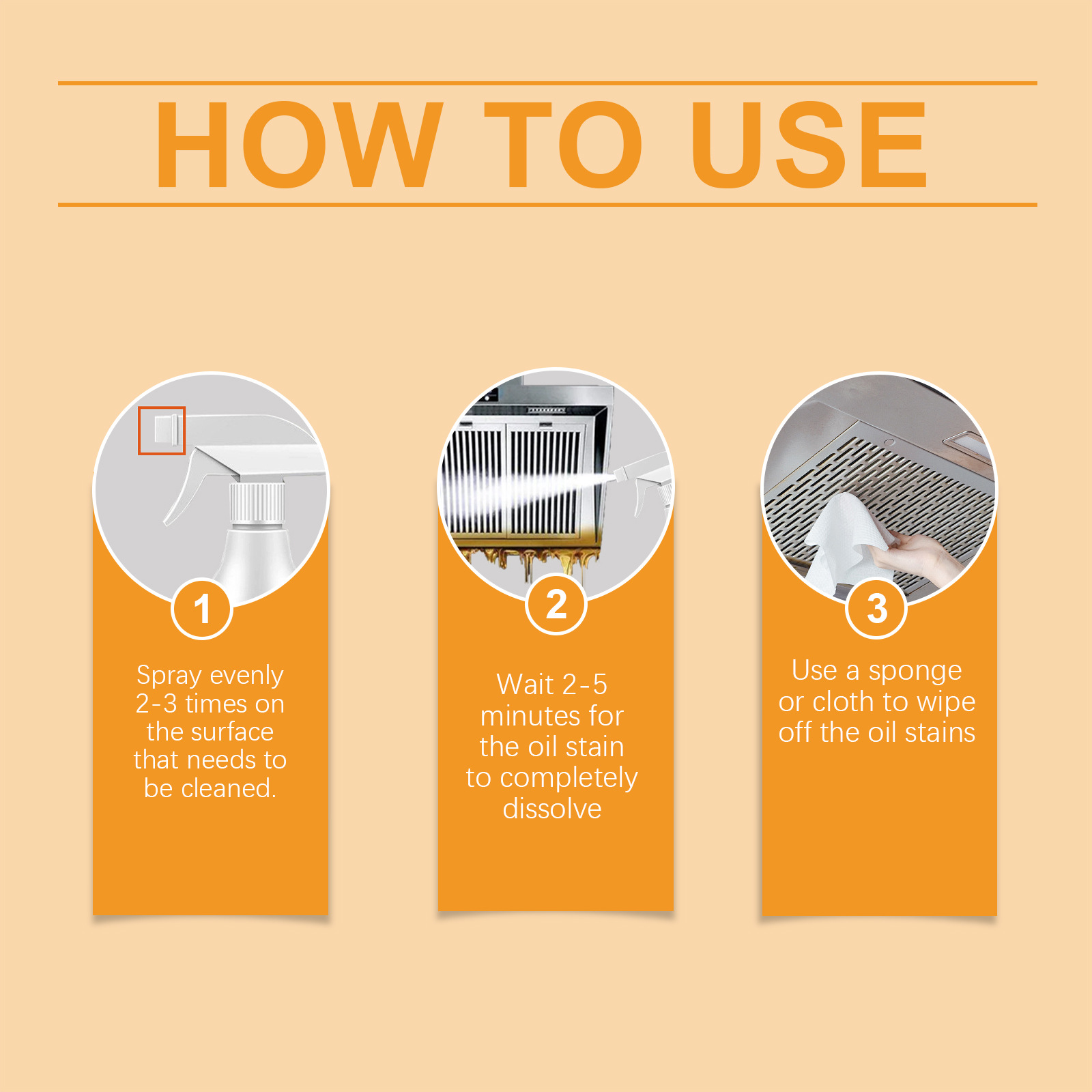 HOW TO USE

1

Spray evenly 2-3 times on the surface that needs to be cleaned.

2

Wait 2-5 minutes for the oil stain to completely dissolve

3

Use a sponge or cloth to wipe off the oil stains