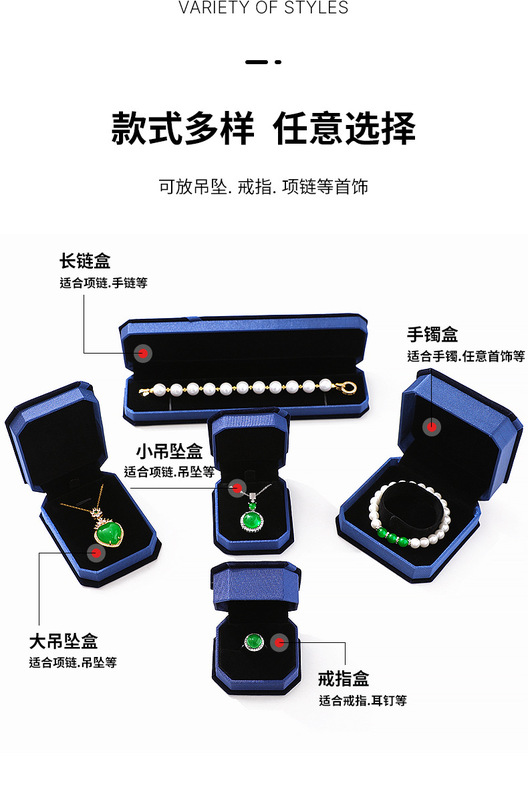 VARIETY OF STYLES

款式多样 任意选择

可放吊坠. 戒指. 项链等首饰

长链盒
适合项链.手链等

手镯盒
适合手镯.任意首饰等

小吊坠盒
适合项链.吊坠等

大吊坠盒
适合项链.吊坠等

戒指盒
适合戒指.耳钉等