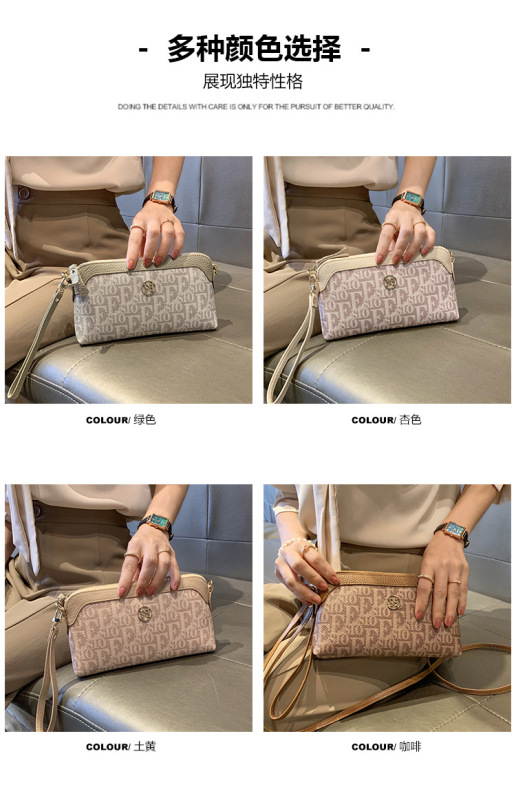 - 多种颜色选择 -

展现独特性格

DOING THE DETAILS WITH CARE IS ONLY FOR THE PURSUIT OF BETTER QUALITY.

COLOUR/ 绿色

COLOUR/ 杏色

COLOUR/ 土黄

COLOUR/ 咖啡