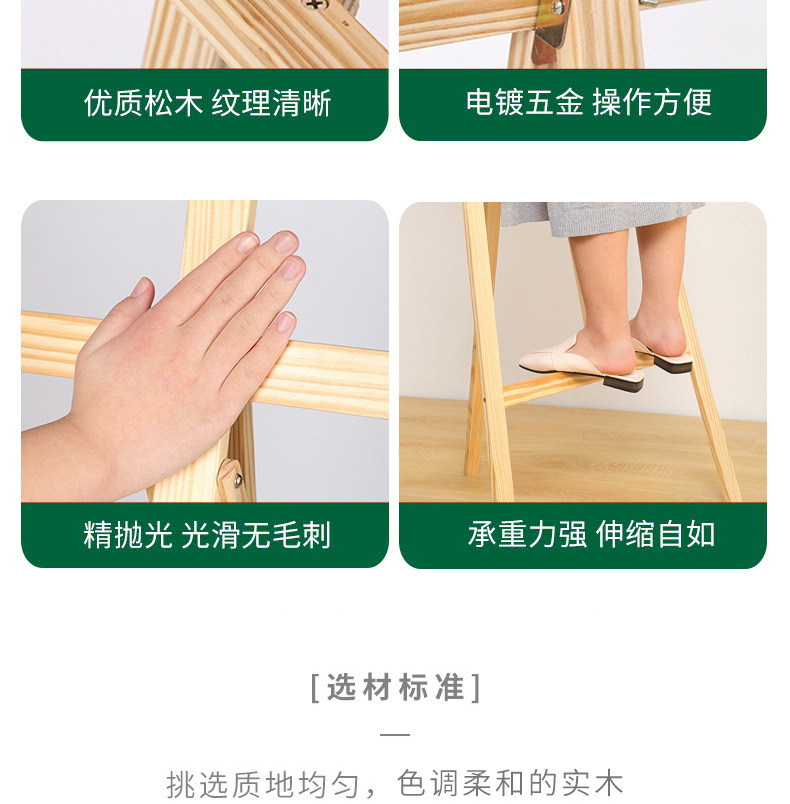 优质松木 纹理清晰

电镀五金 操作方便

精抛光 光滑无毛刺

承重力强 伸缩自如

[选材标准]

—

挑选质地均匀，色调柔和的实木